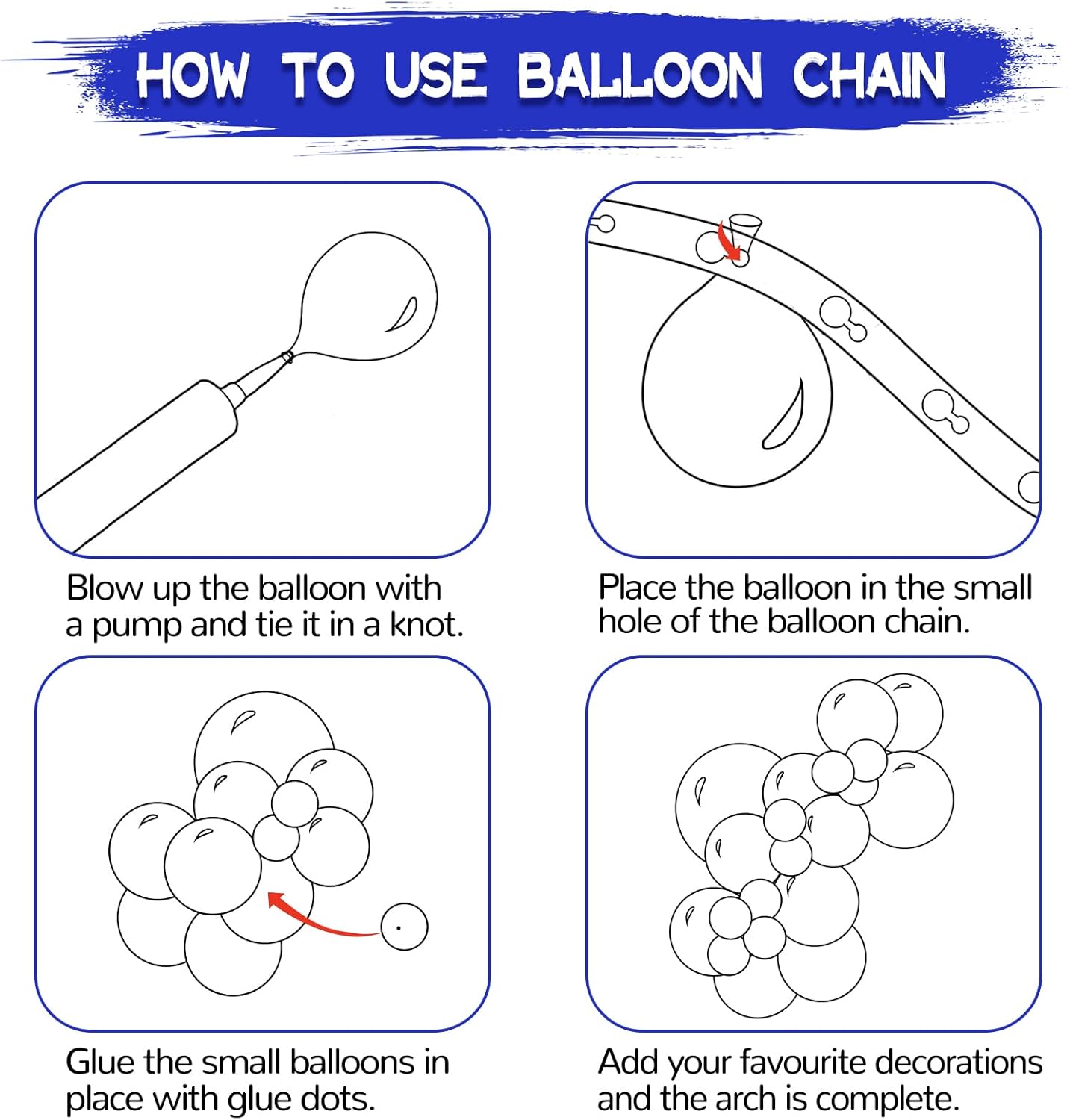 HOW TO USE BALLOON CHAIN

Blow up the balloon with a pump and tie it in a knot.

Place the balloon in the small hole of the balloon chain.

Glue the small balloons in place with glue dots.

Add your favourite decorations and the arch is complete.