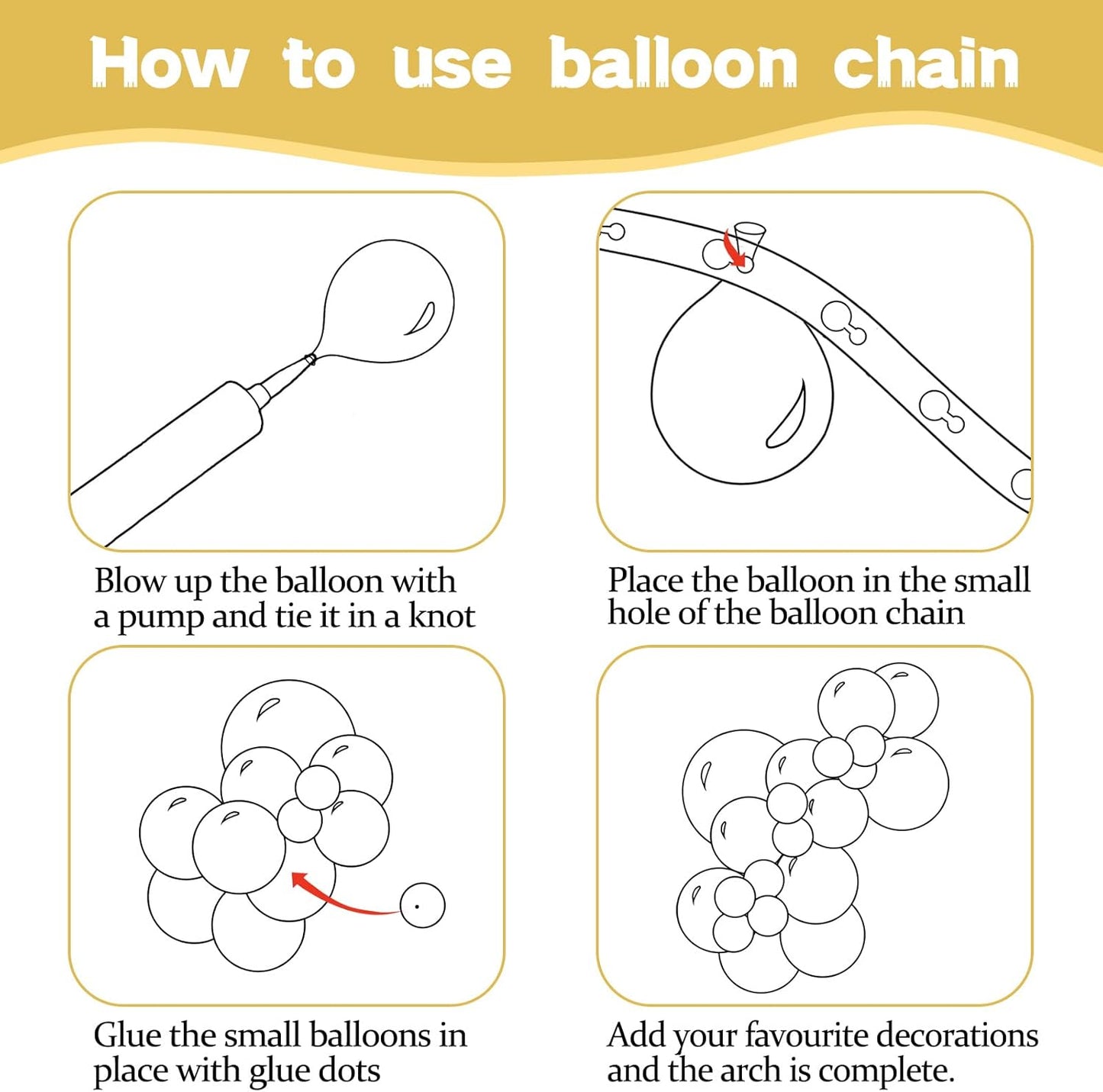 How to use balloon chain

Blow up the balloon with a pump and tie it in a knot

Place the balloon in the small hole of the balloon chain

Glue the small balloons in place with glue dots

Add your favourite decorations and the arch is complete.