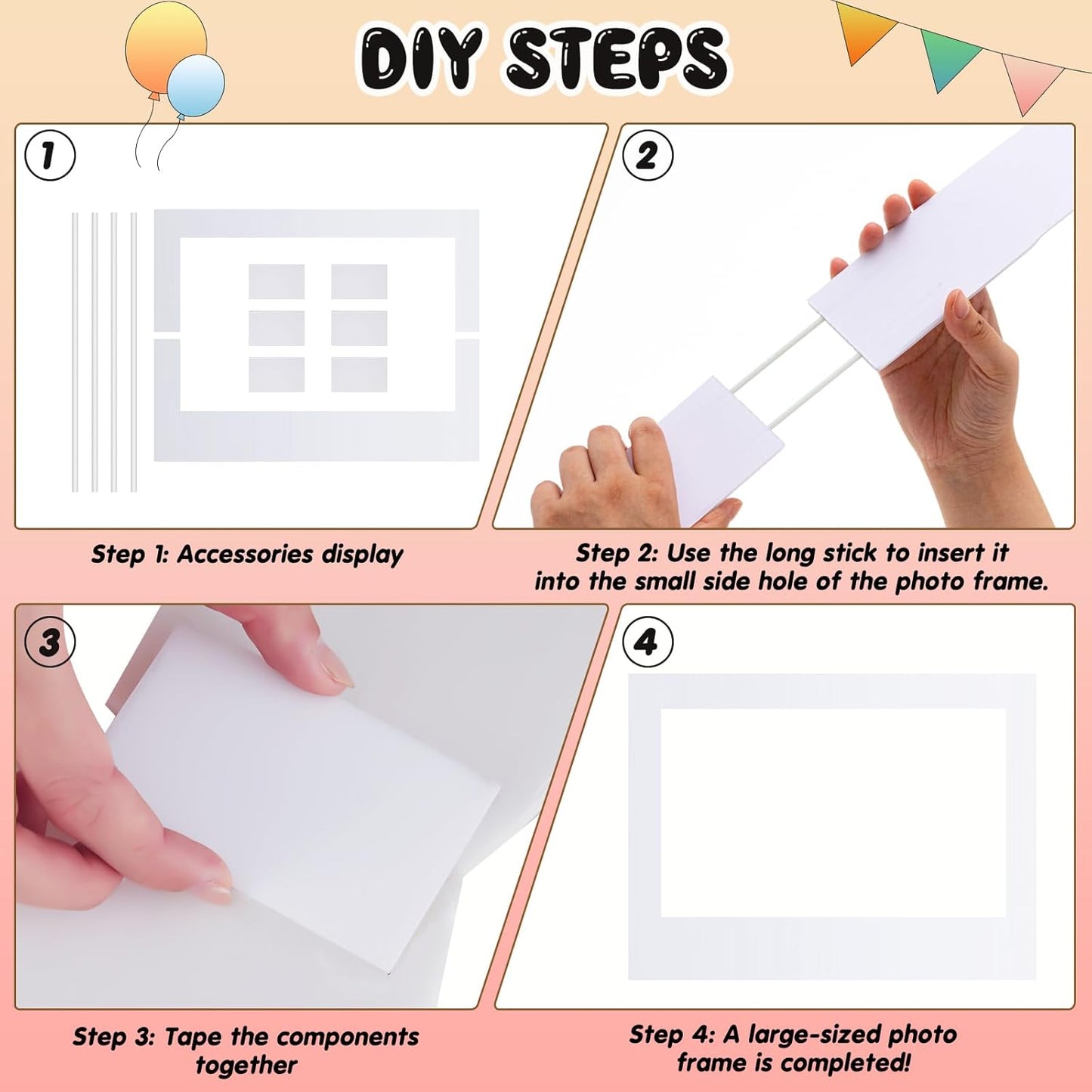 DIY STEPS

1

Step 1: Accessories display

2

Step 2: Use the long stick to insert it into the small side hole of the photo frame.

3

Step 3: Tape the components together

4

Step 4: A large-sized photo frame is completed!