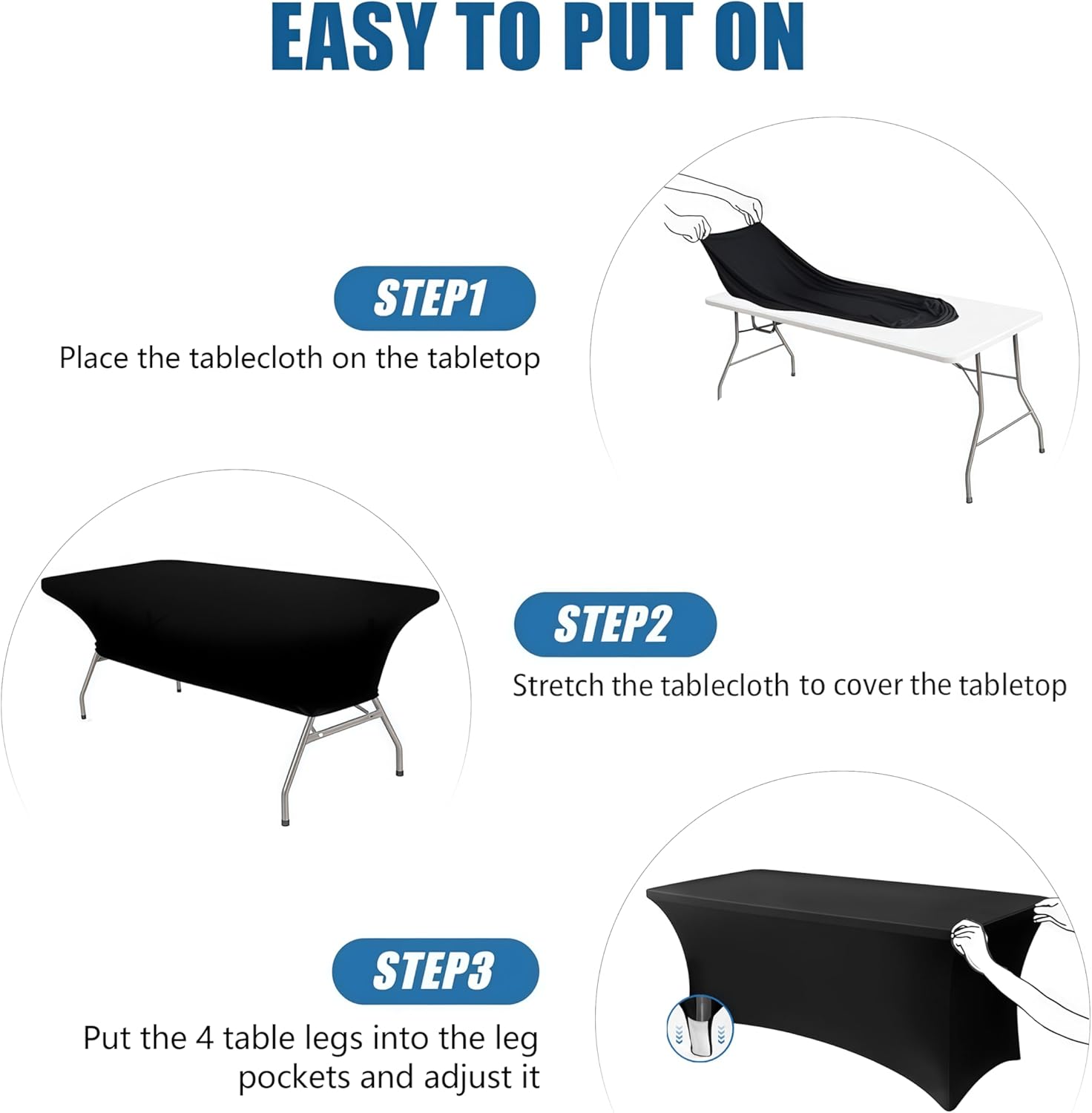 EASY TO PUT ON

STEP1

Place the tablecloth on the tabletop

STEP2

Stretch the tablecloth to cover the tabletop

STEP3

Put the 4 table legs into the leg pockets and adjust it