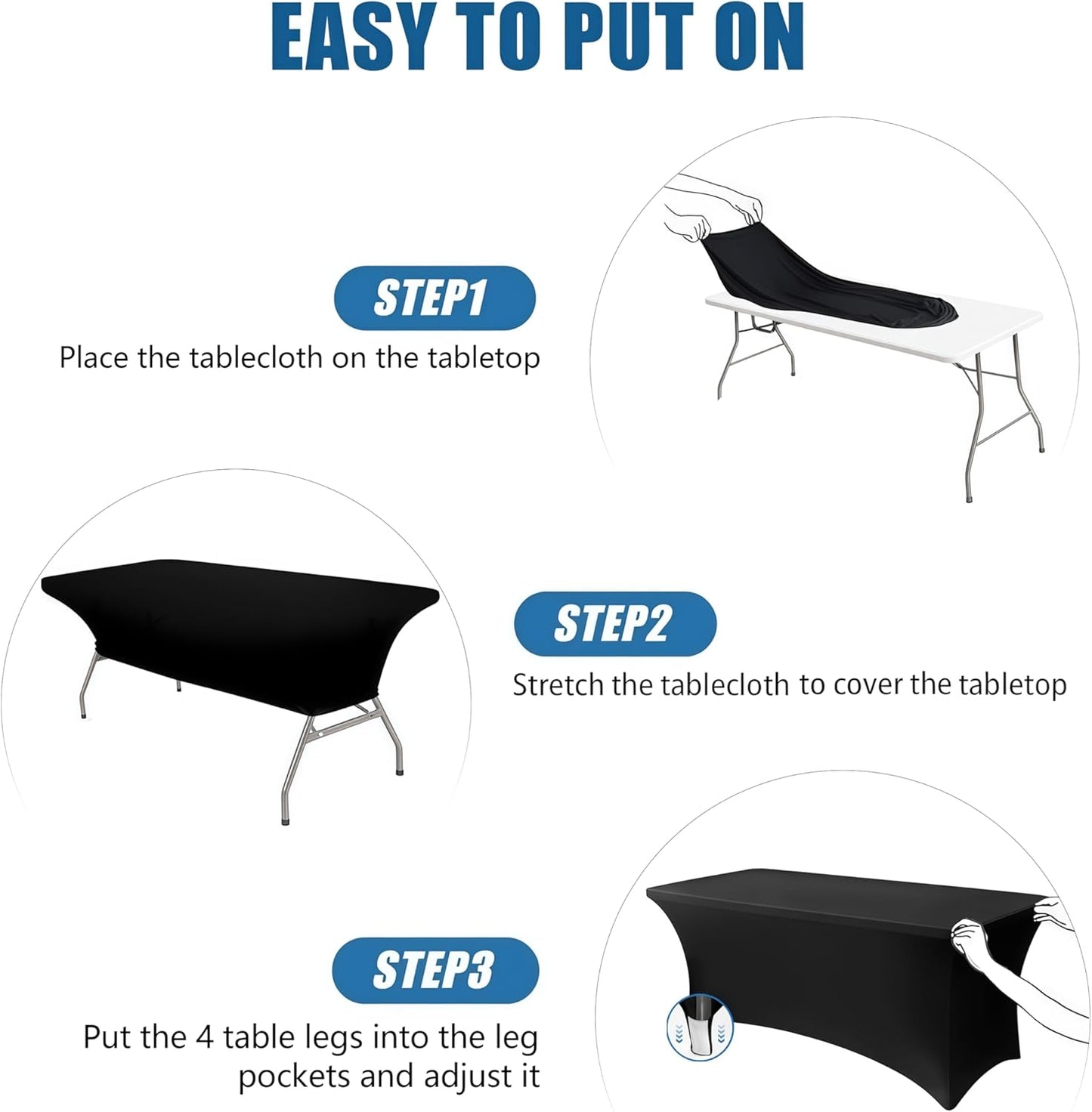 EASY TO PUT ON

STEP1

Place the tablecloth on the tabletop

STEP2

Stretch the tablecloth to cover the tabletop

STEP3

Put the 4 table legs into the leg pockets and adjust it