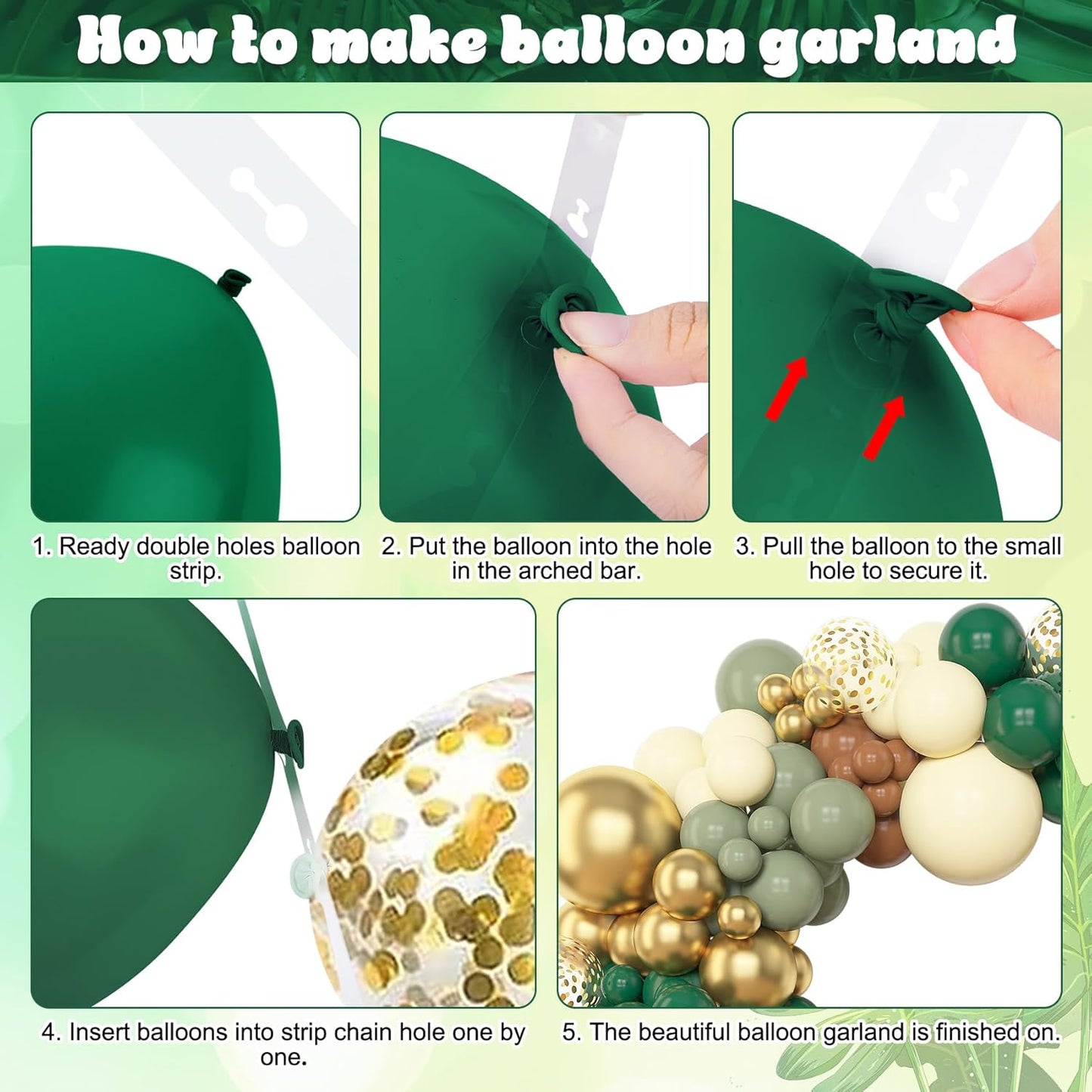 How to make balloon garland

1. Ready double holes balloon strip.

2. Put the balloon into the hole in the arched bar.

3. Pull the balloon to the small hole to secure it.

4. Insert balloons into strip chain hole one by one.

5. The beautiful balloon garland is finished on.