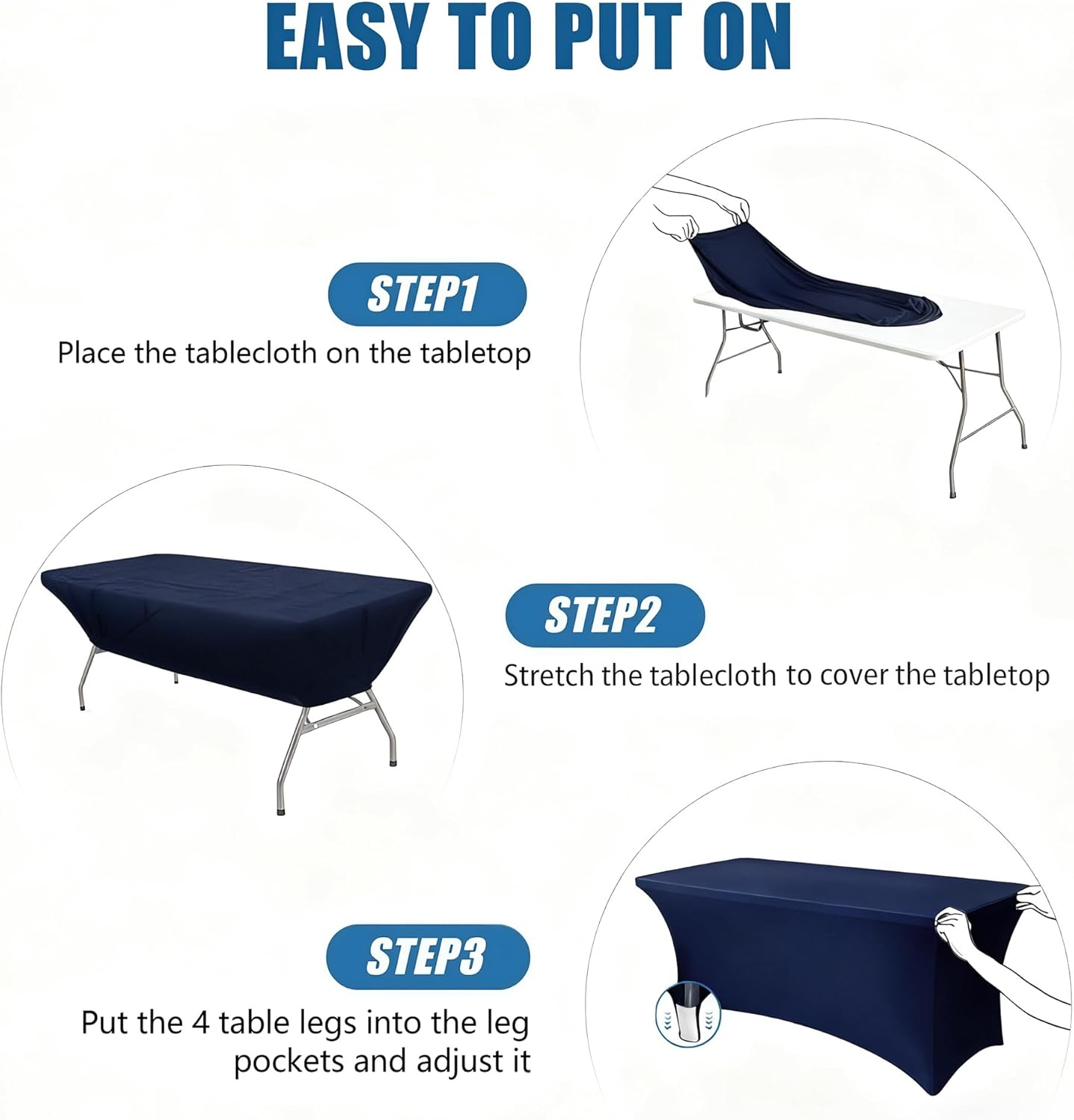 EASY TO PUT ON

STEP1

Place the tablecloth on the tabletop

STEP2

Stretch the tablecloth to cover the tabletop

STEP3

Put the 4 table legs into the leg pockets and adjust it