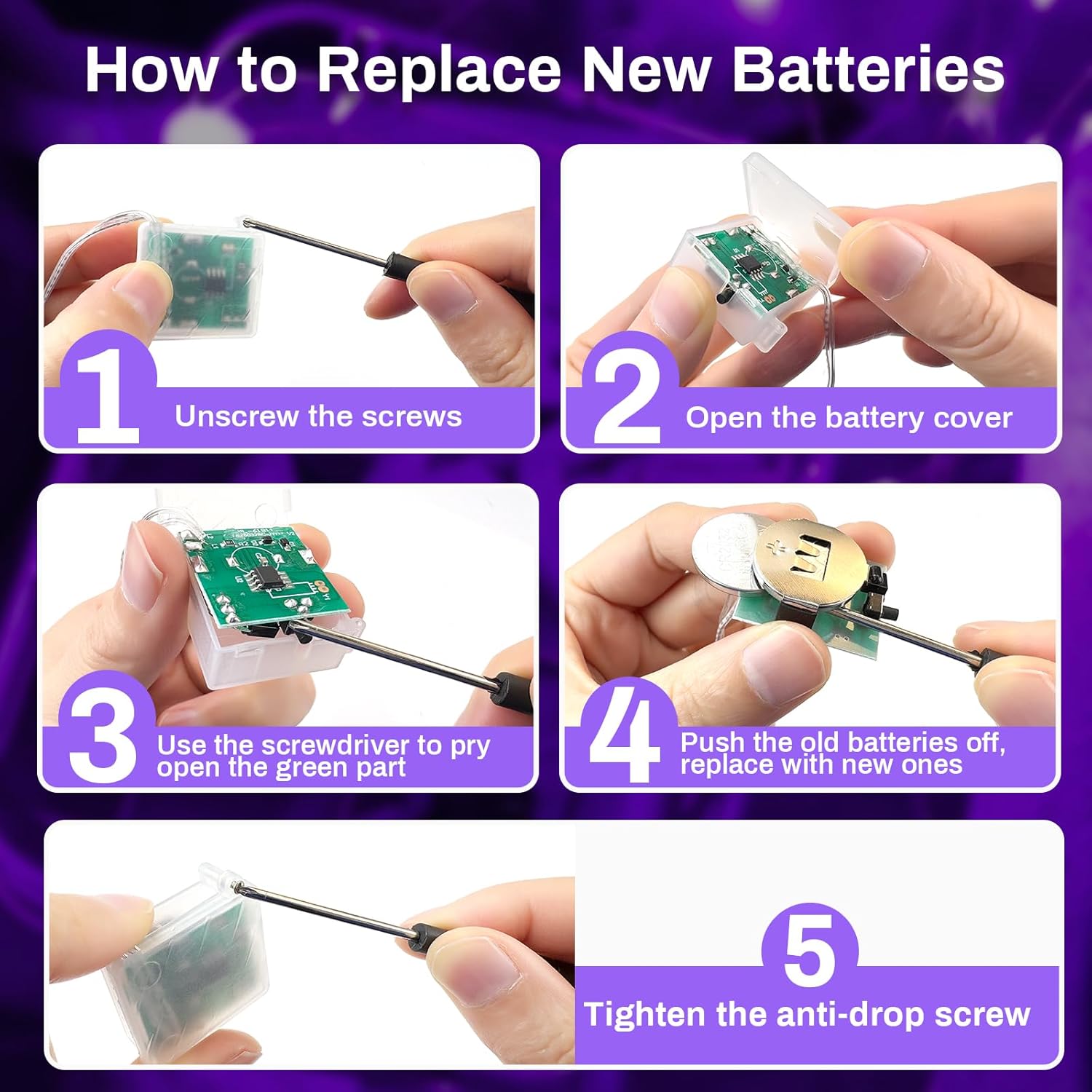 How to Replace New Batteries

1 Unscrew the screws

2 Open the battery cover

3 Use the screwdriver to pry open the green part

4 Push the old batteries off, replace with new ones

5 Tighten the anti-drop screw