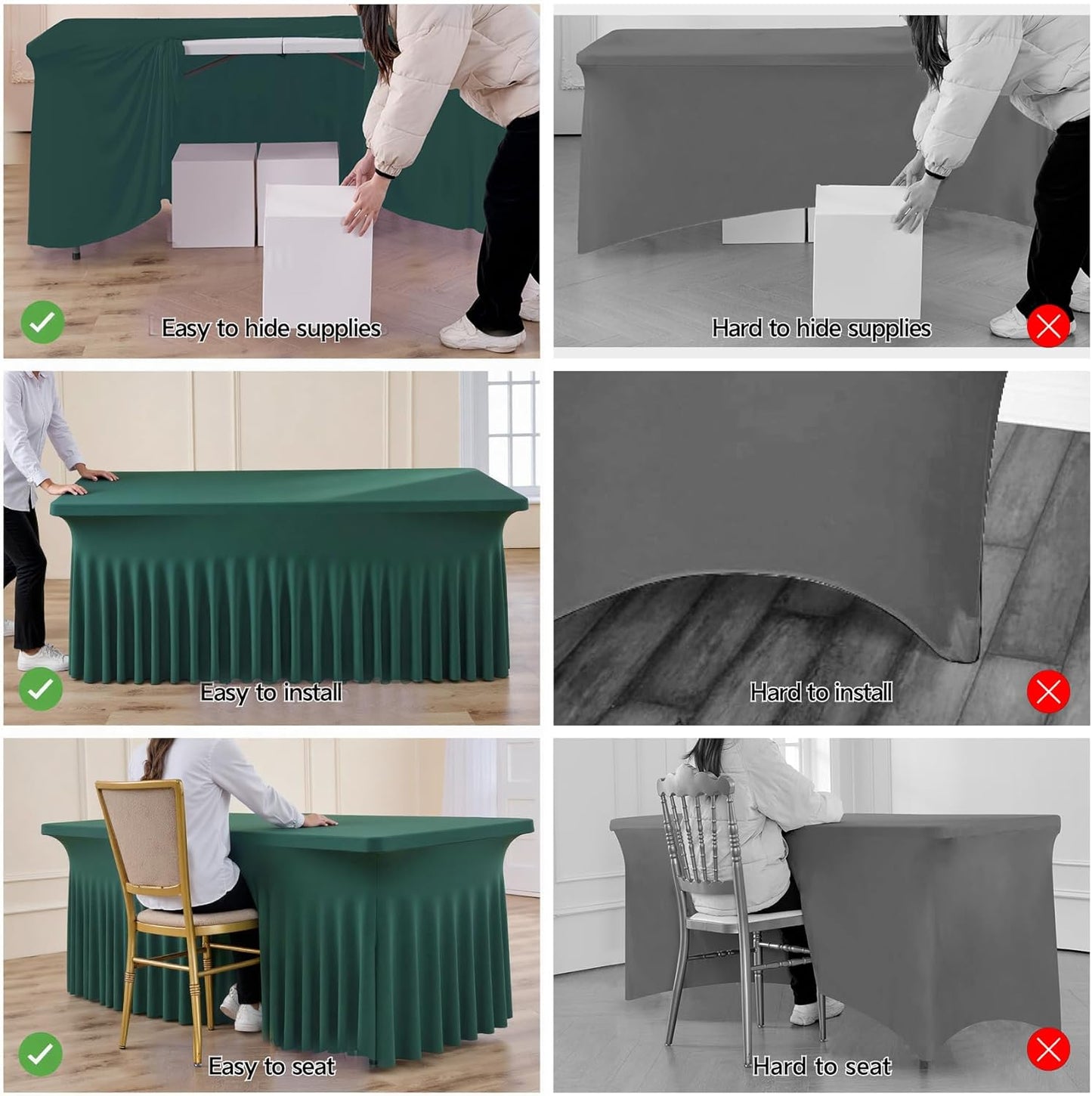 Easy to hide supplies

Hard to hide supplies

Easy to install

Hard to install

Easy to seat

Hard to seat