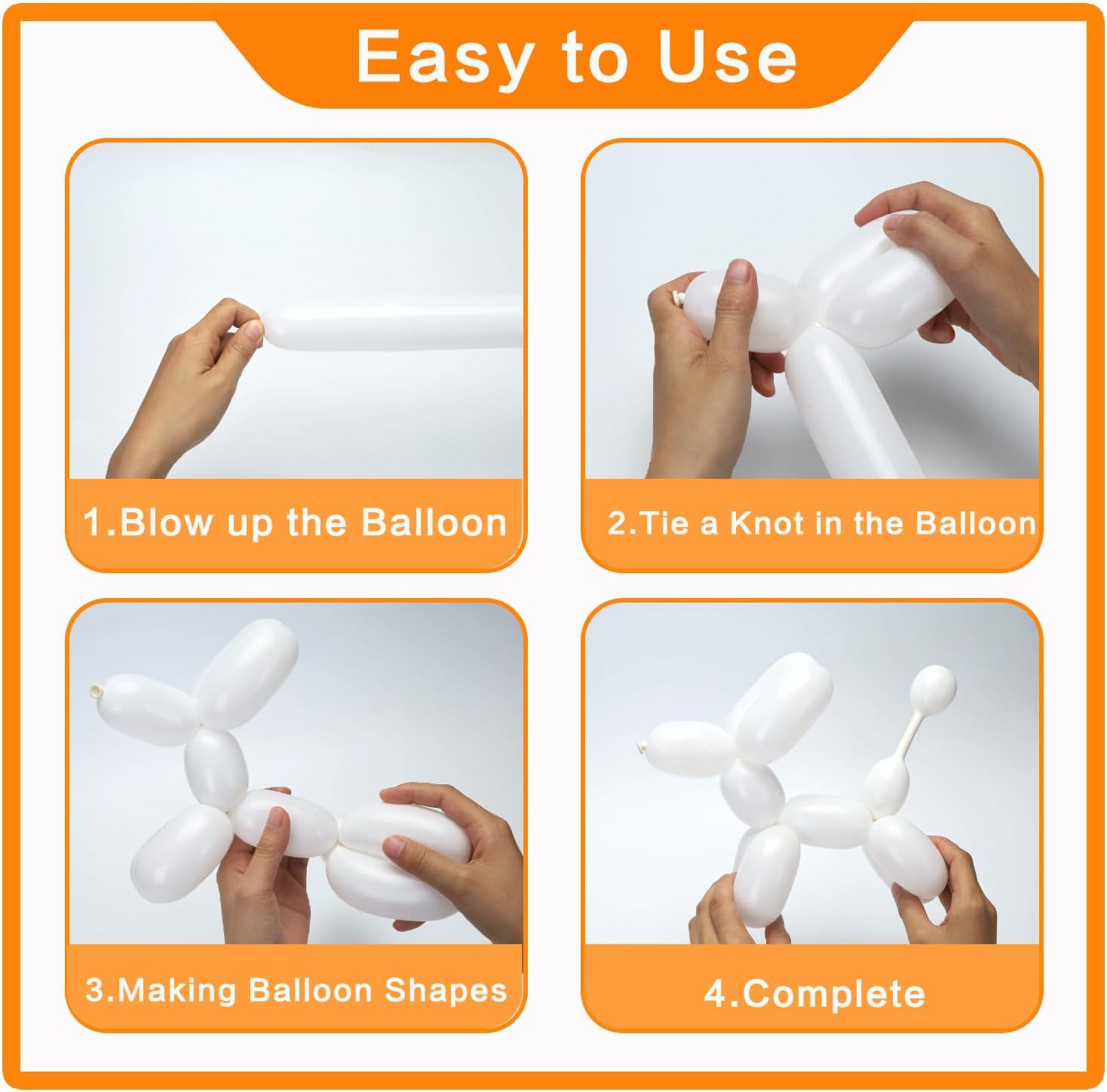 Easy to Use

1.Blow up the Balloon

2.Tie a Knot in the Balloon

3.Making Balloon Shapes

4.Complete