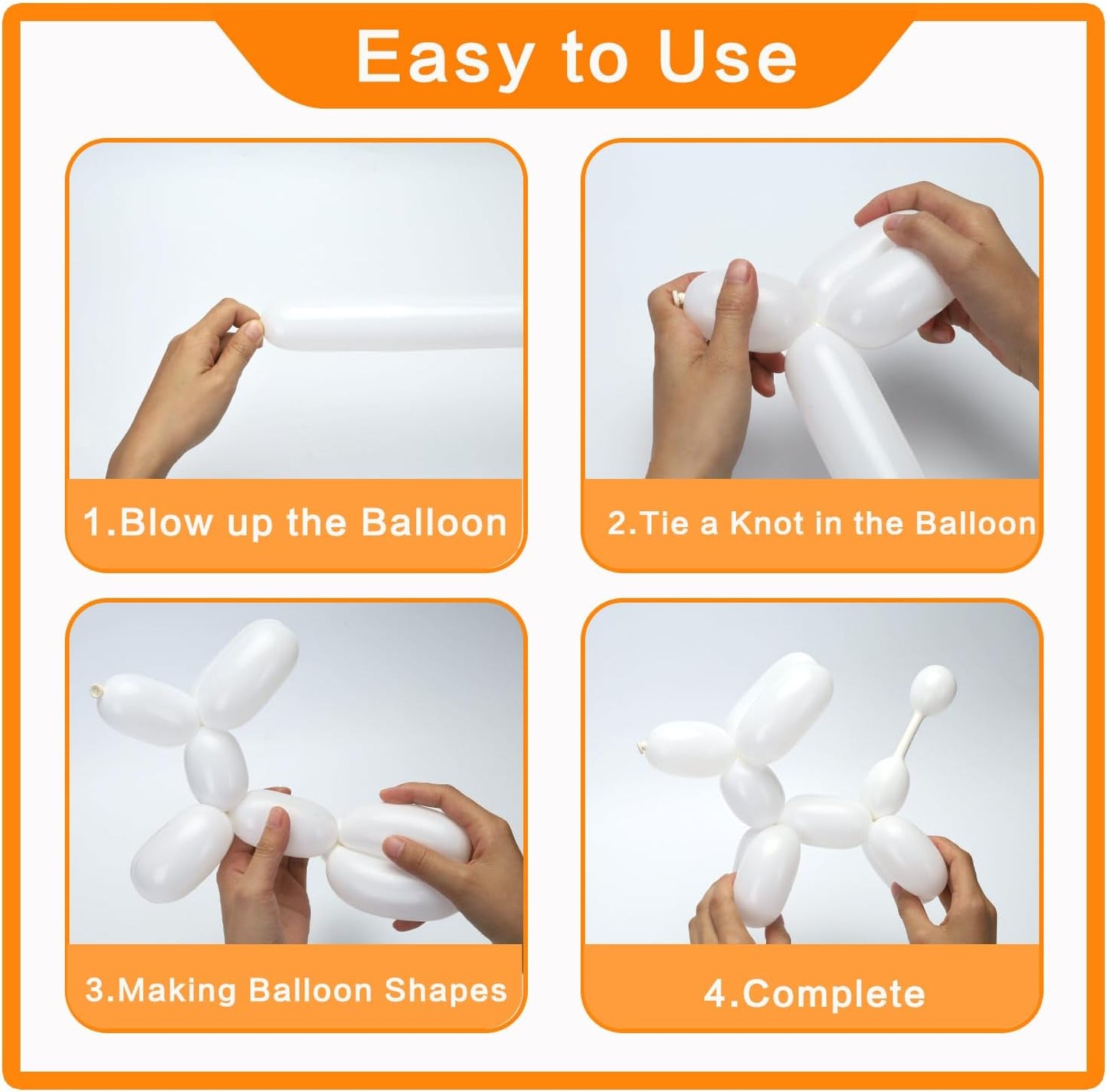 Easy to Use

1.Blow up the Balloon

2.Tie a Knot in the Balloon

3.Making Balloon Shapes

4.Complete