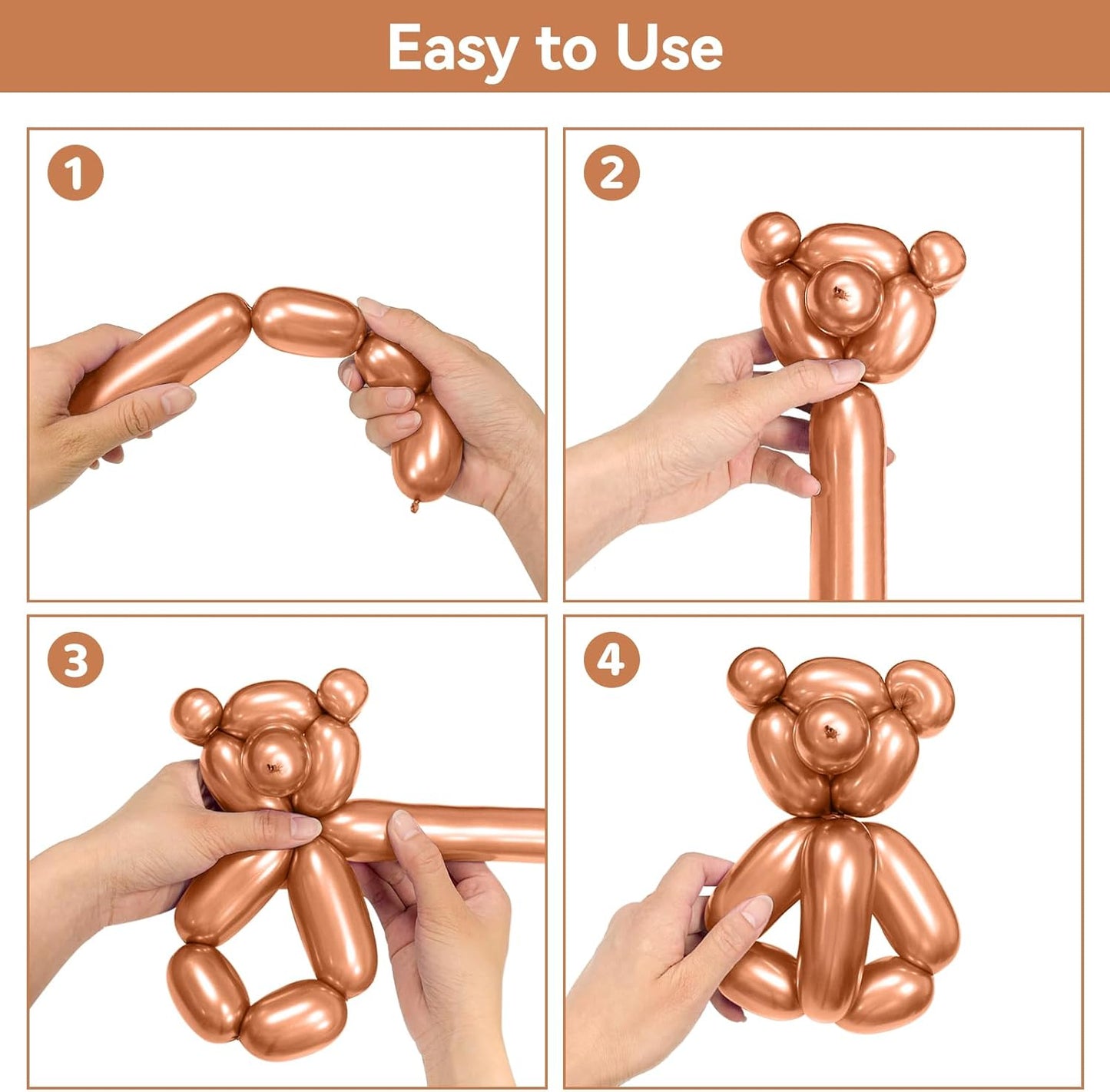 Easy to Use

1

2

3

4