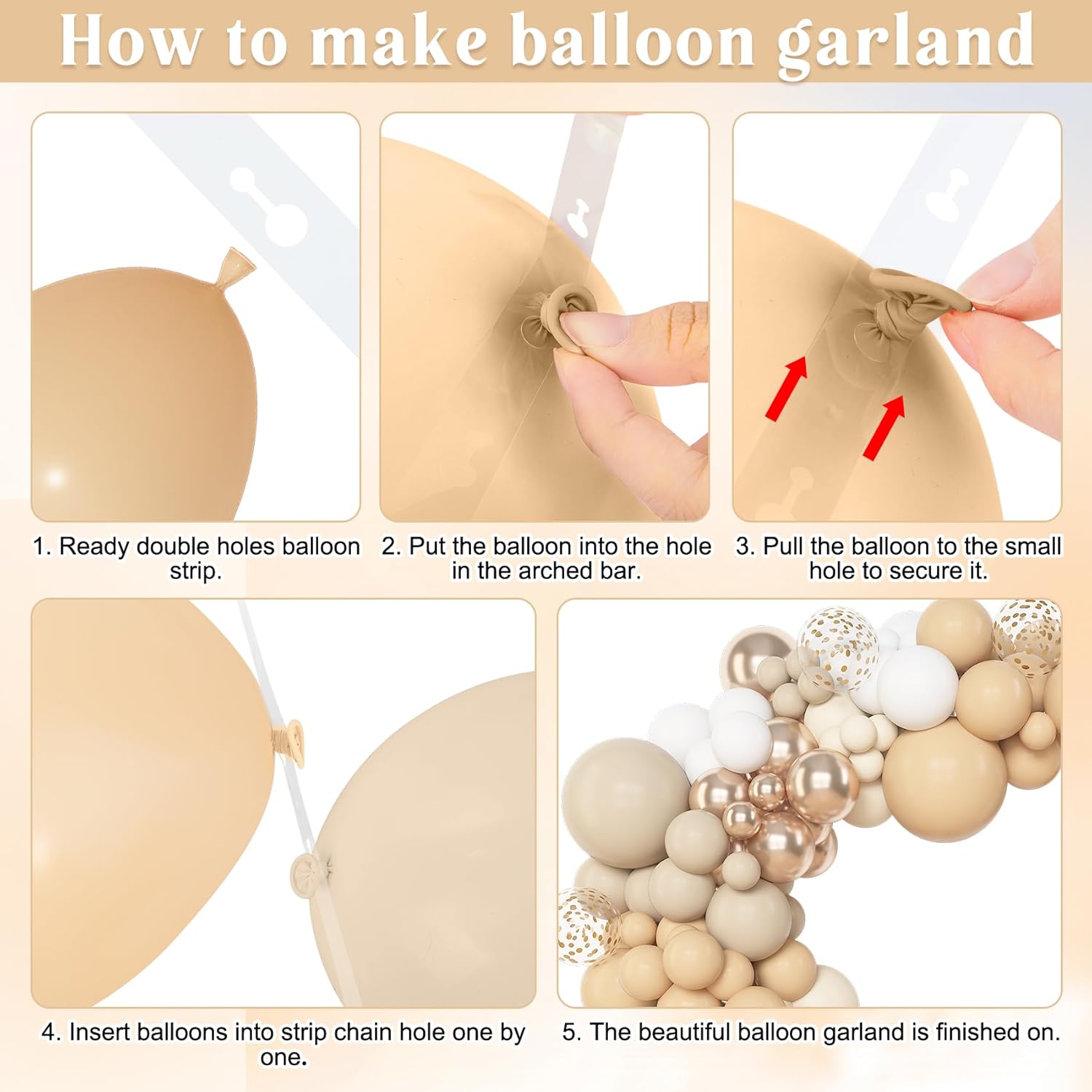 How to make balloon garland

1. Ready double holes balloon strip.

2. Put the balloon into the hole in the arched bar.

3. Pull the balloon to the small hole to secure it.

4. Insert balloons into strip chain hole one by one.

5. The beautiful balloon garland is finished on.