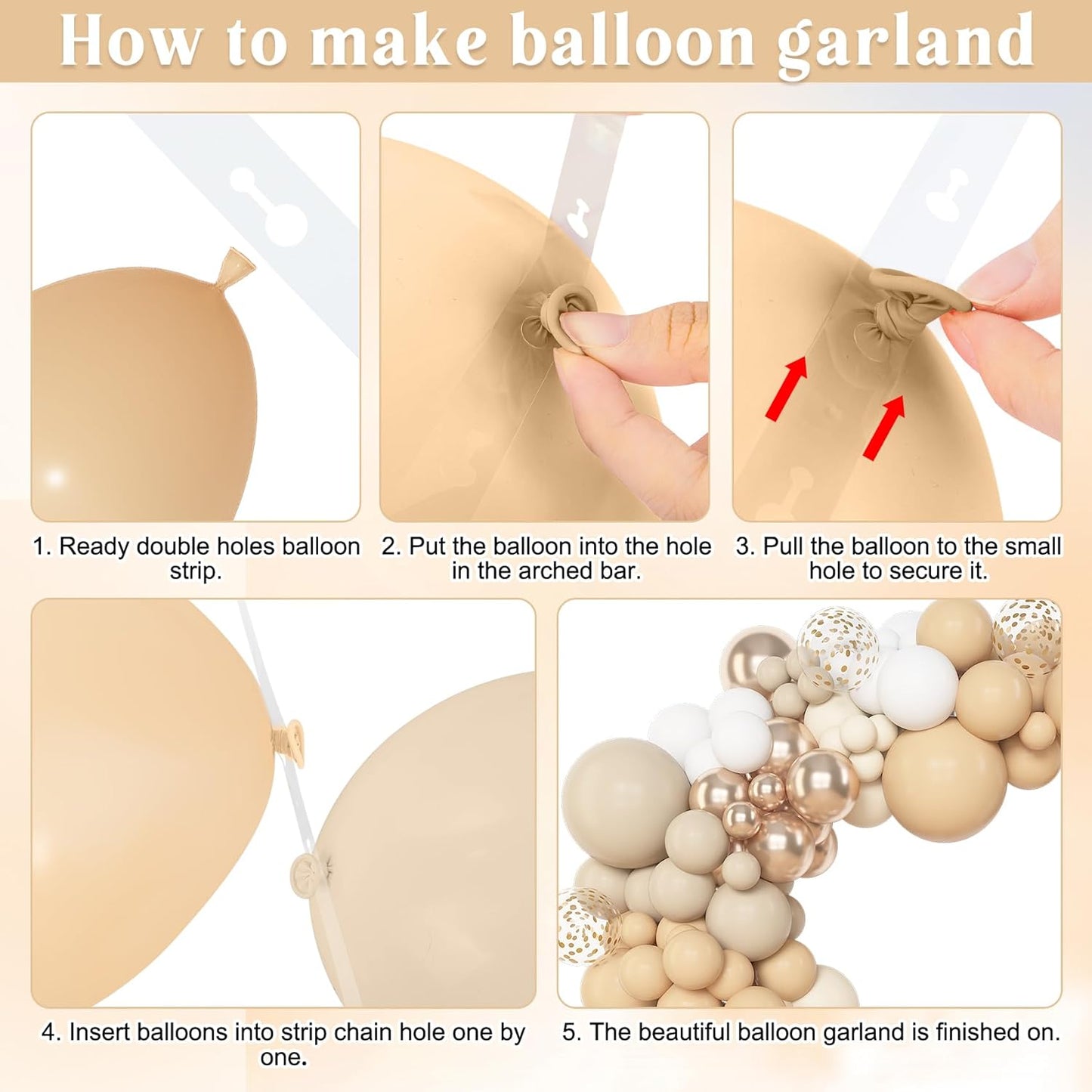 How to make balloon garland

1. Ready double holes balloon strip.

2. Put the balloon into the hole in the arched bar.

3. Pull the balloon to the small hole to secure it.

4. Insert balloons into strip chain hole one by one.

5. The beautiful balloon garland is finished on.