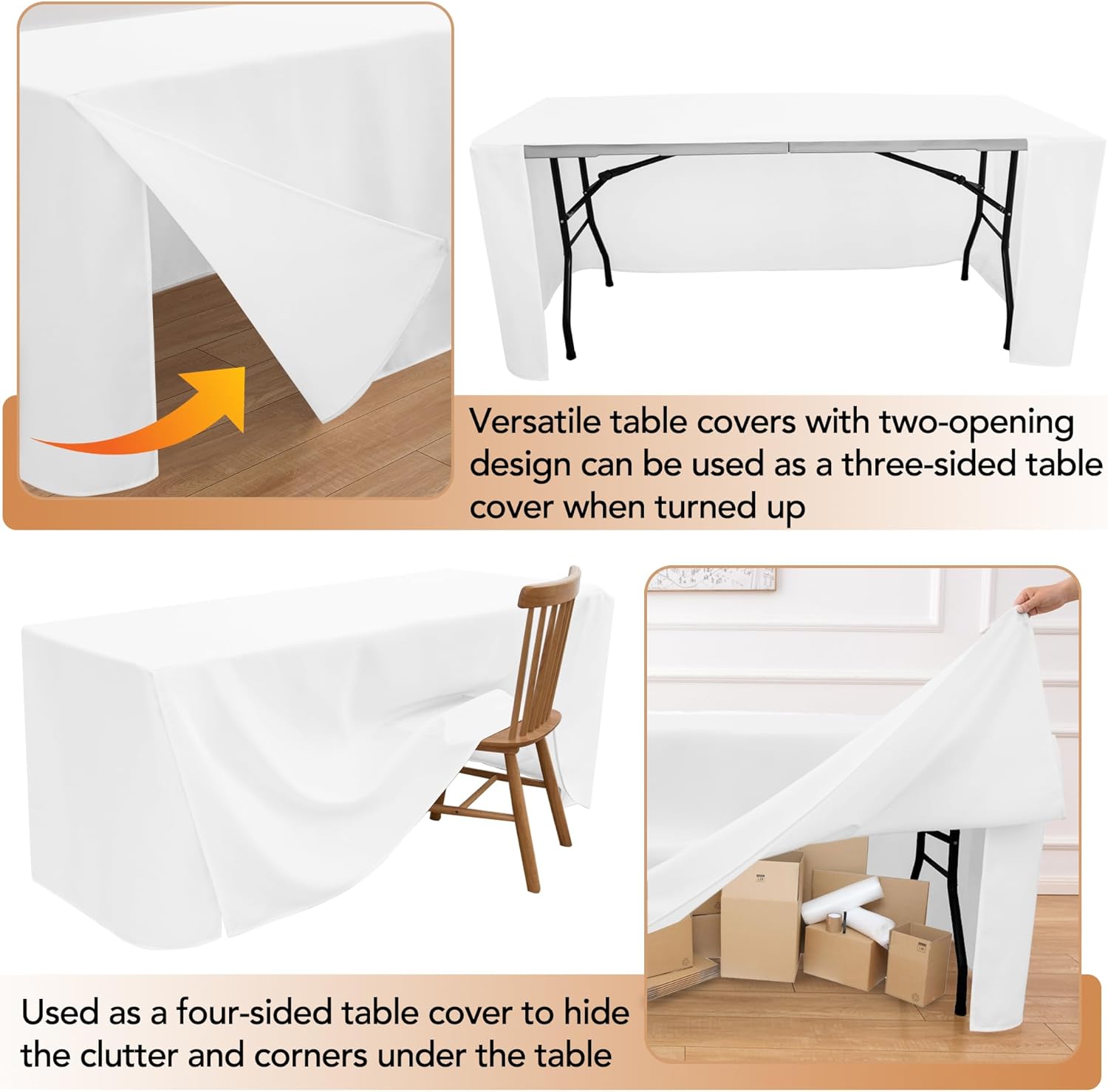 Versatile table covers with two-opening design can be used as a three-sided table cover when turned up

Used as a four-sided table cover to hide the clutter and corners under the table