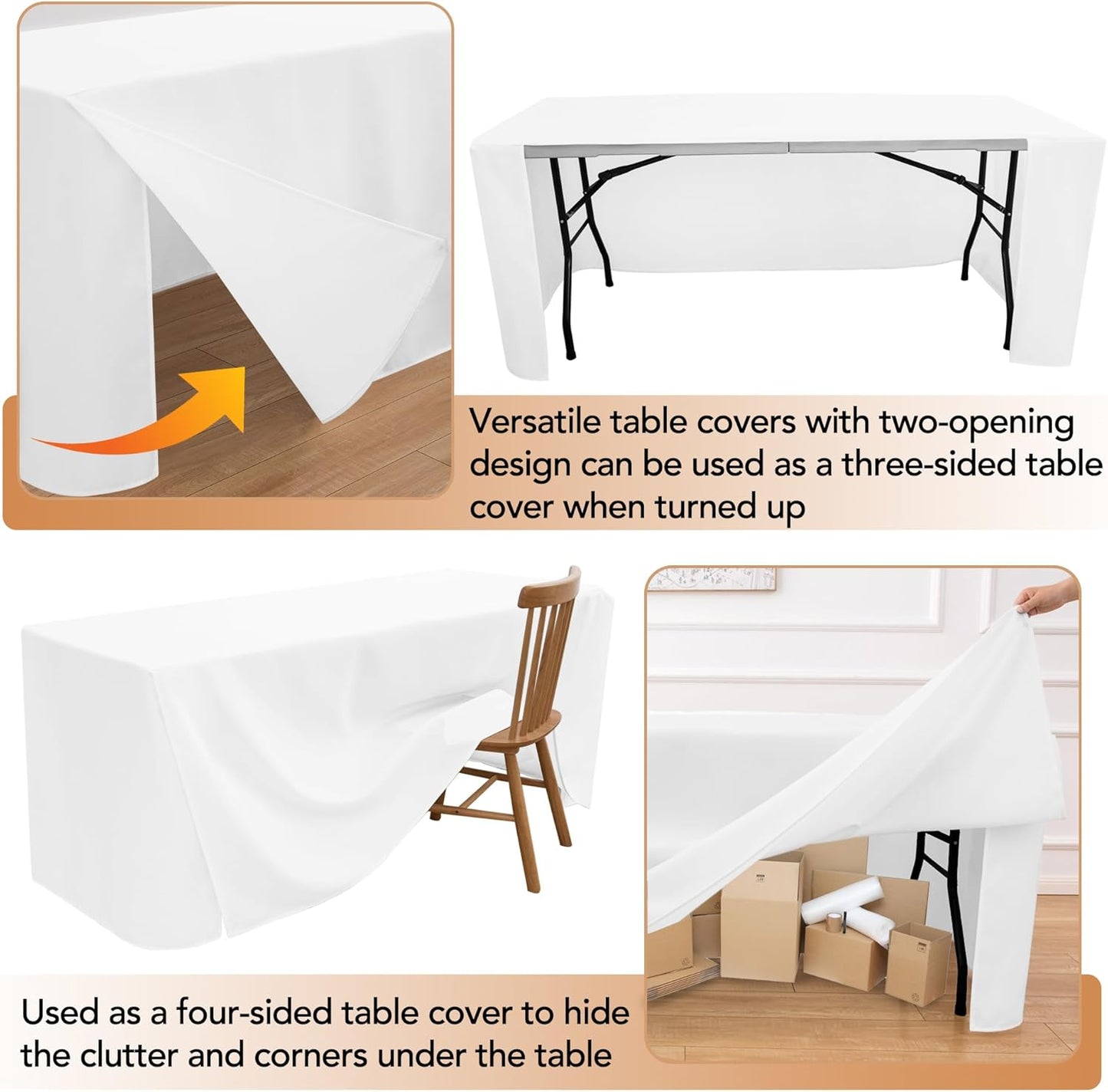 Versatile table covers with two-opening design can be used as a three-sided table cover when turned up

Used as a four-sided table cover to hide the clutter and corners under the table