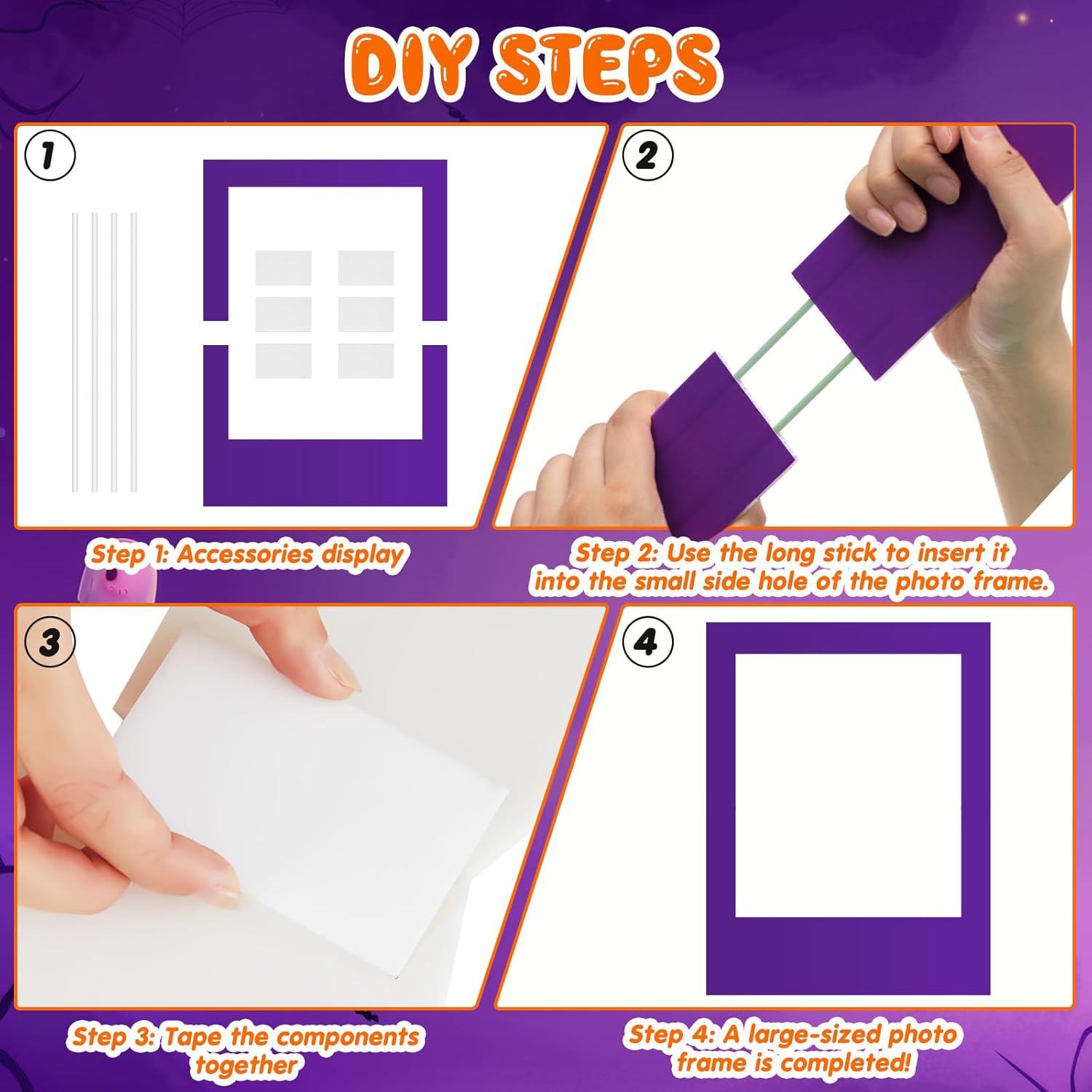 DIY STEPS

1

Step 1: Accessories display

2

Step 2: Use the long stick to insert it into the small side hole of the photo frame.

3

Step 3: Tape the components together

4

Step 4: A large-sized photo frame is completed!