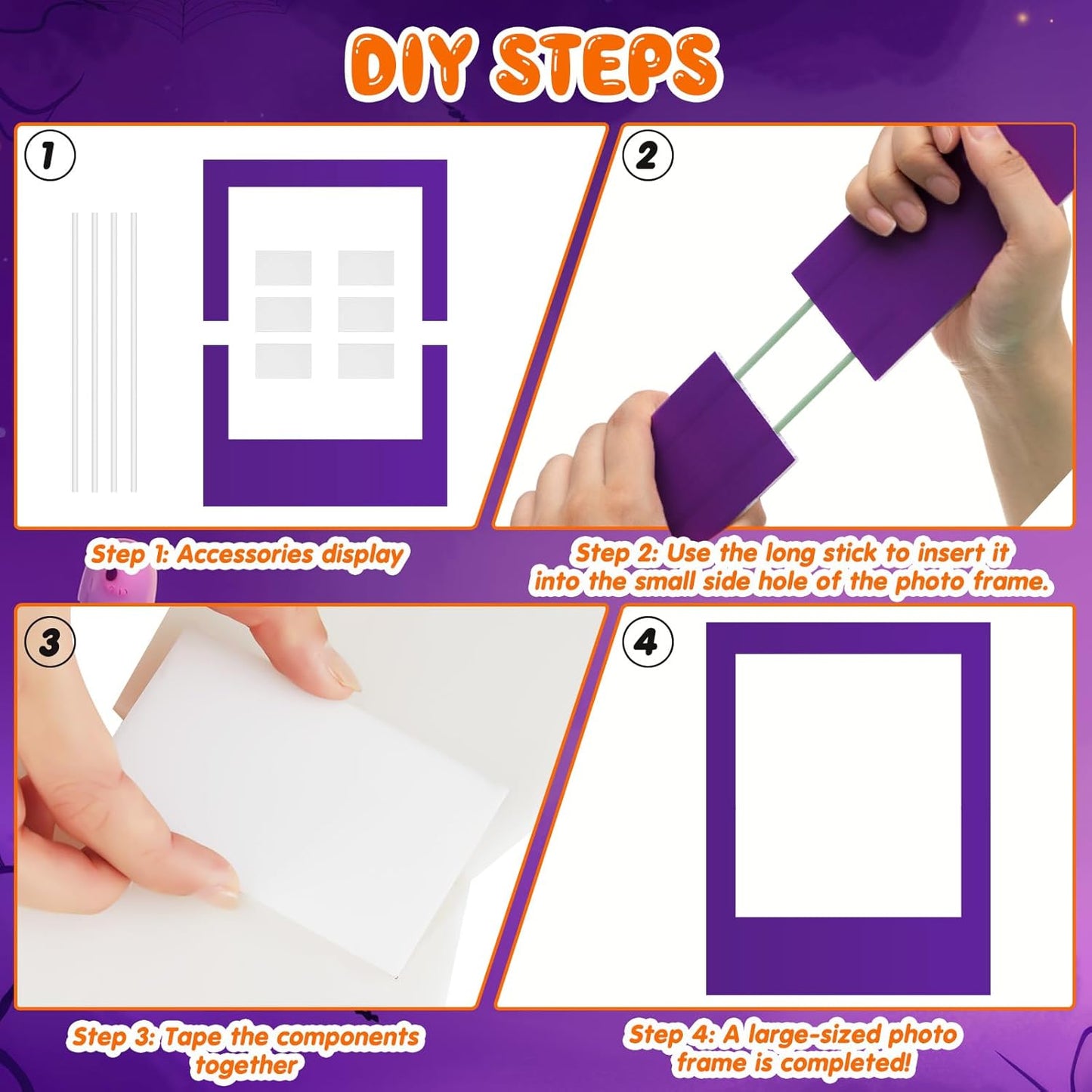 DIY STEPS

1

Step 1: Accessories display

2

Step 2: Use the long stick to insert it into the small side hole of the photo frame.

3

Step 3: Tape the components together

4

Step 4: A large-sized photo frame is completed!