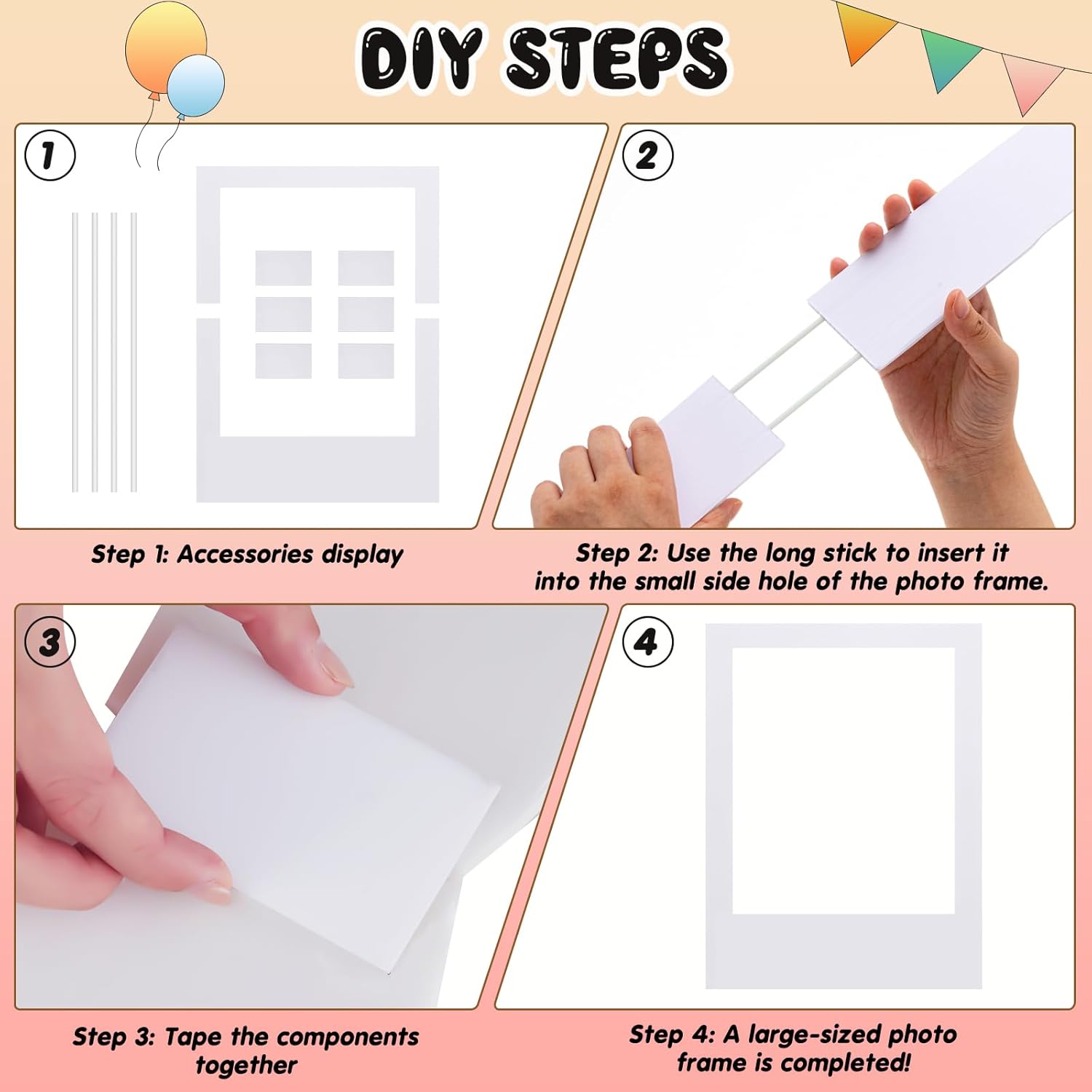 DIY STEPS

1

Step 1: Accessories display

2

Step 2: Use the long stick to insert it into the small side hole of the photo frame.

3

Step 3: Tape the components together

4

Step 4: A large-sized photo frame is completed!