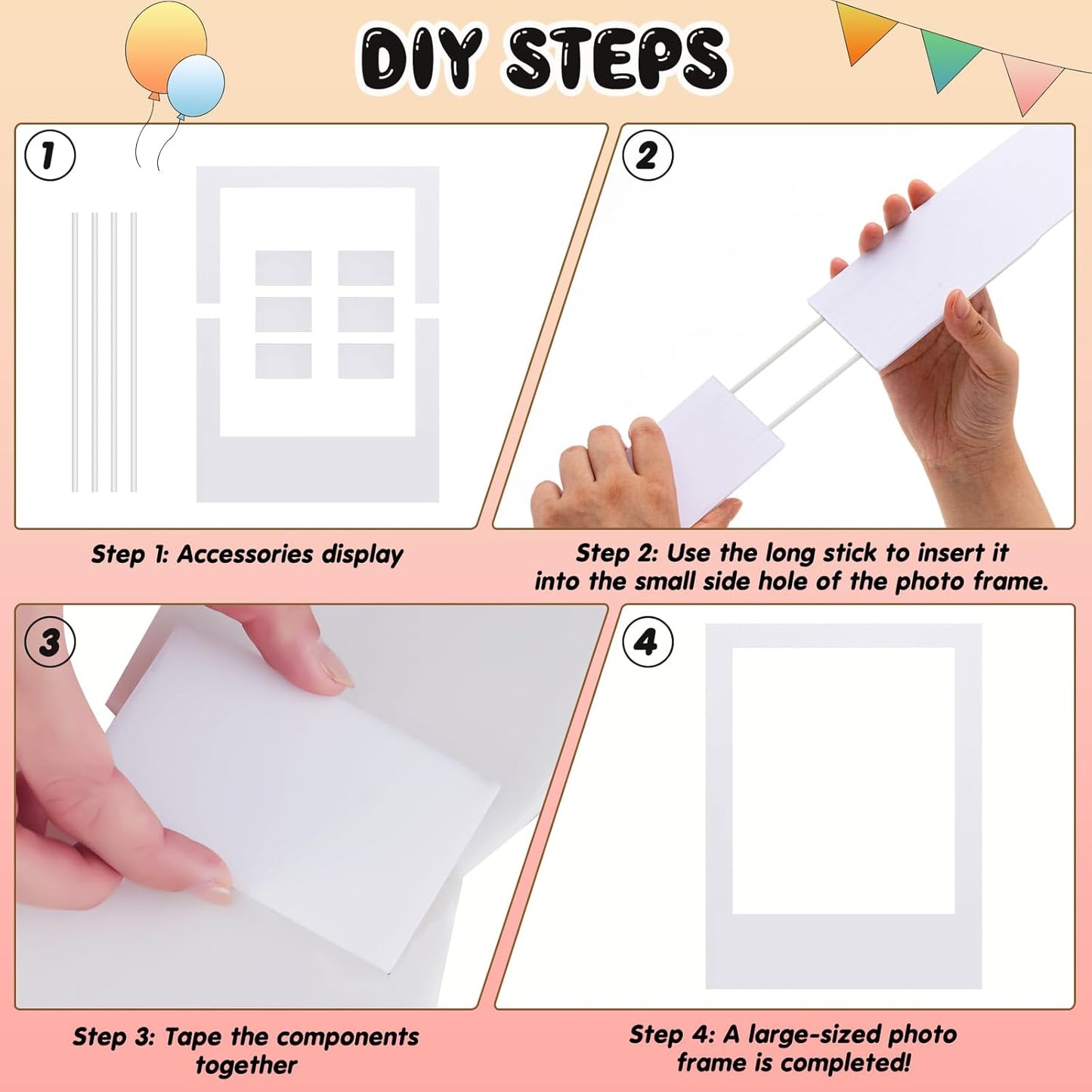 DIY STEPS

1

Step 1: Accessories display

2

Step 2: Use the long stick to insert it into the small side hole of the photo frame.

3

Step 3: Tape the components together

4

Step 4: A large-sized photo frame is completed!