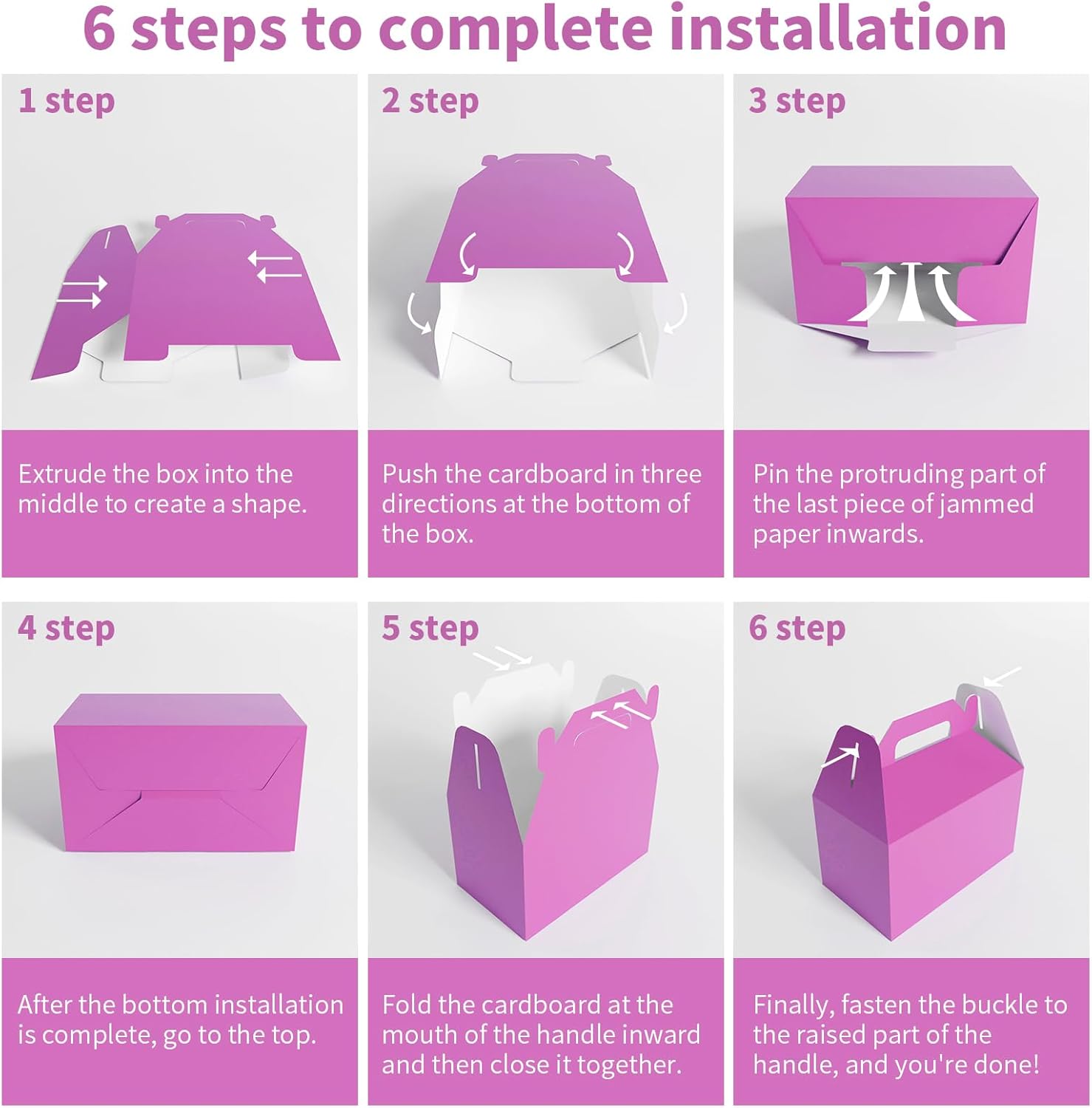 6 steps to complete installation

1 step

Extrude the box into the middle to create a shape.

2 step

Push the cardboard in three directions at the bottom of the box.

3 step

Pin the protruding part of the last piece of jammed paper inwards.

4 step

After the bottom installation is complete, go to the top.

5 step

Fold the cardboard at the mouth of the handle inward and then close it together.

6 step

Finally, fasten the buckle to the raised part of the handle, and you're done!