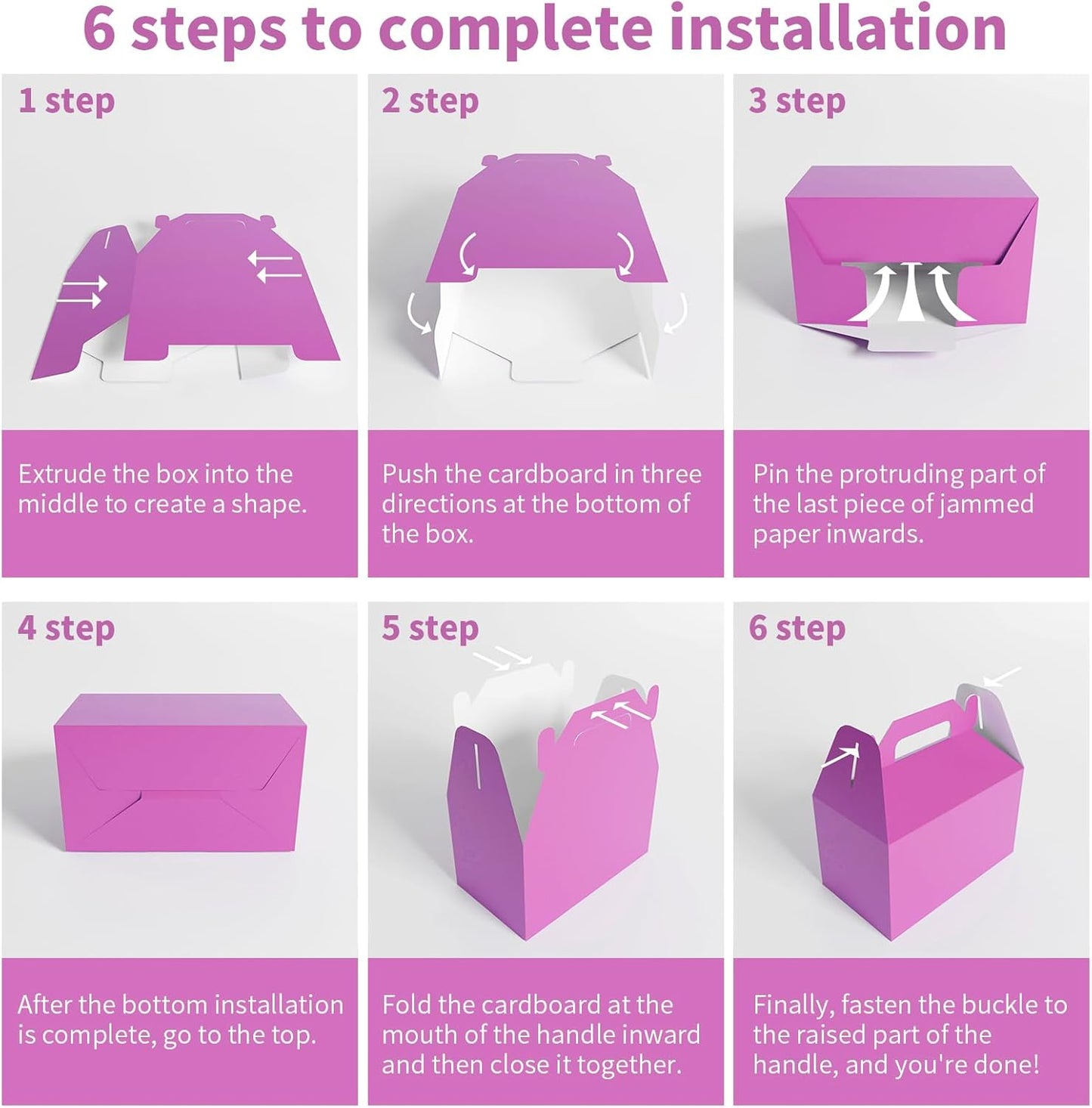 6 steps to complete installation

1 step

Extrude the box into the middle to create a shape.

2 step

Push the cardboard in three directions at the bottom of the box.

3 step

Pin the protruding part of the last piece of jammed paper inwards.

4 step

After the bottom installation is complete, go to the top.

5 step

Fold the cardboard at the mouth of the handle inward and then close it together.

6 step

Finally, fasten the buckle to the raised part of the handle, and you're done!