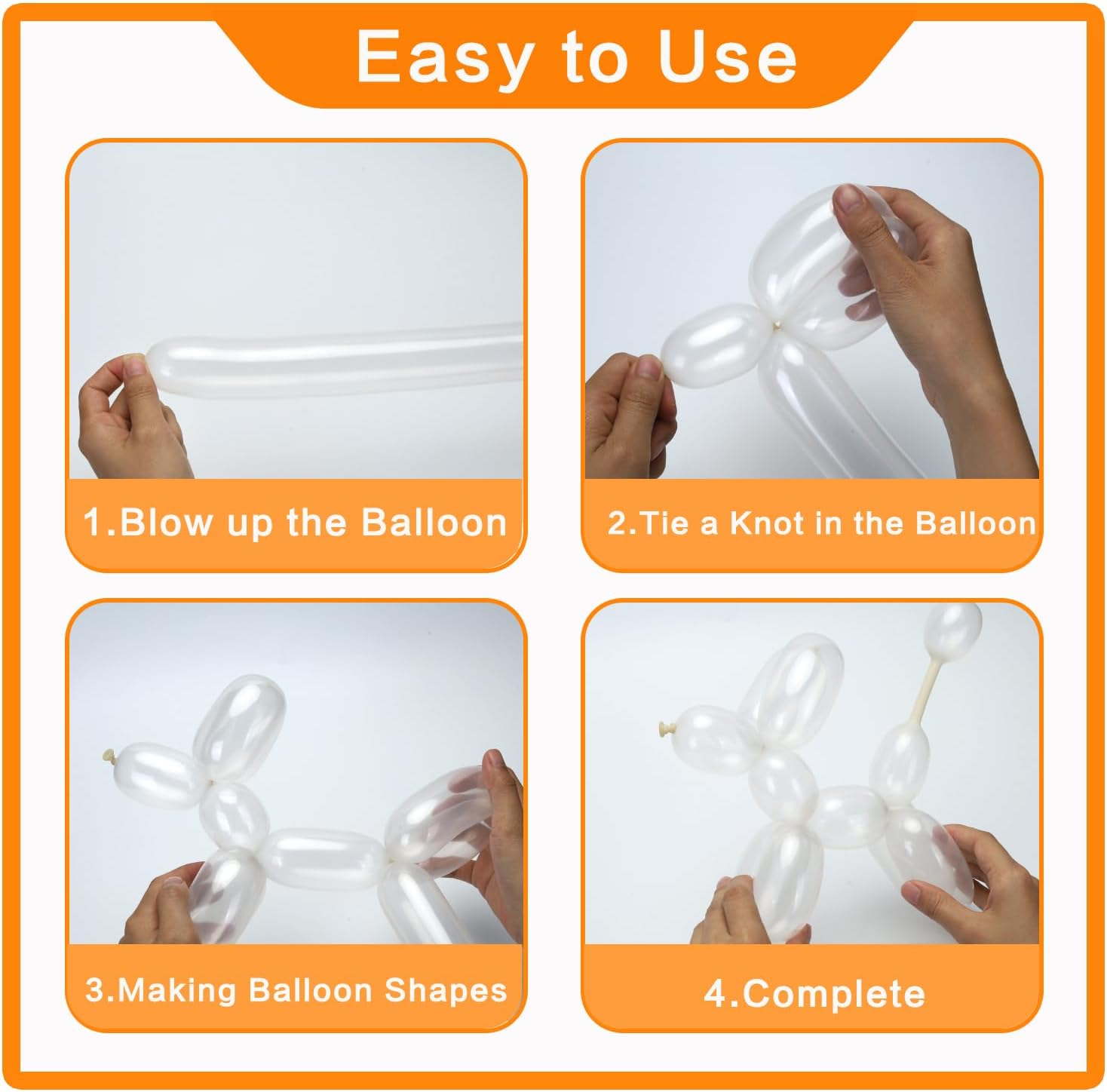 Easy to Use

1.Blow up the Balloon

2.Tie a Knot in the Balloon

3.Making Balloon Shapes

4.Complete