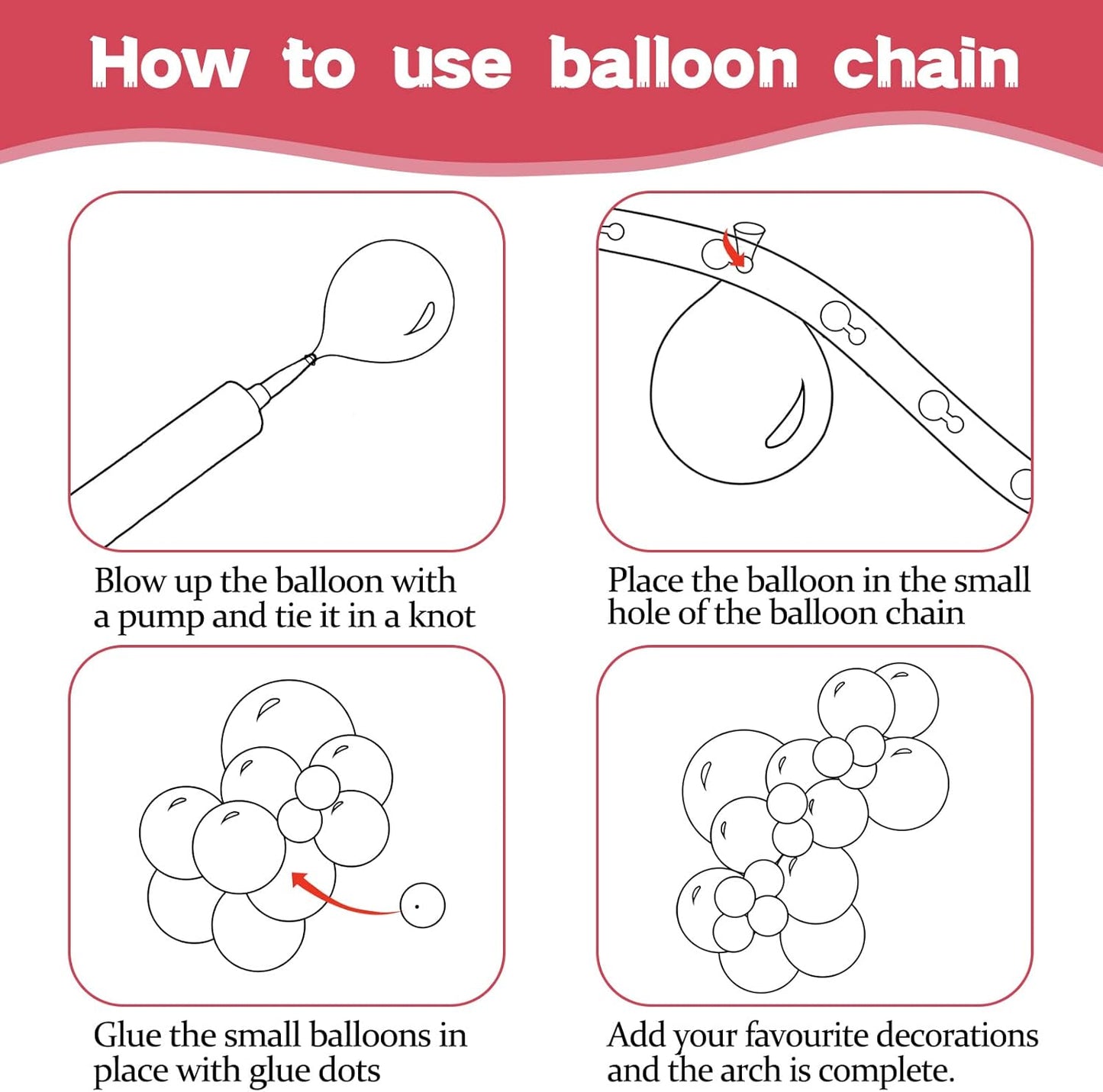 How to use balloon chain

Blow up the balloon with a pump and tie it in a knot

Place the balloon in the small hole of the balloon chain

Glue the small balloons in place with glue dots

Add your favourite decorations and the arch is complete.