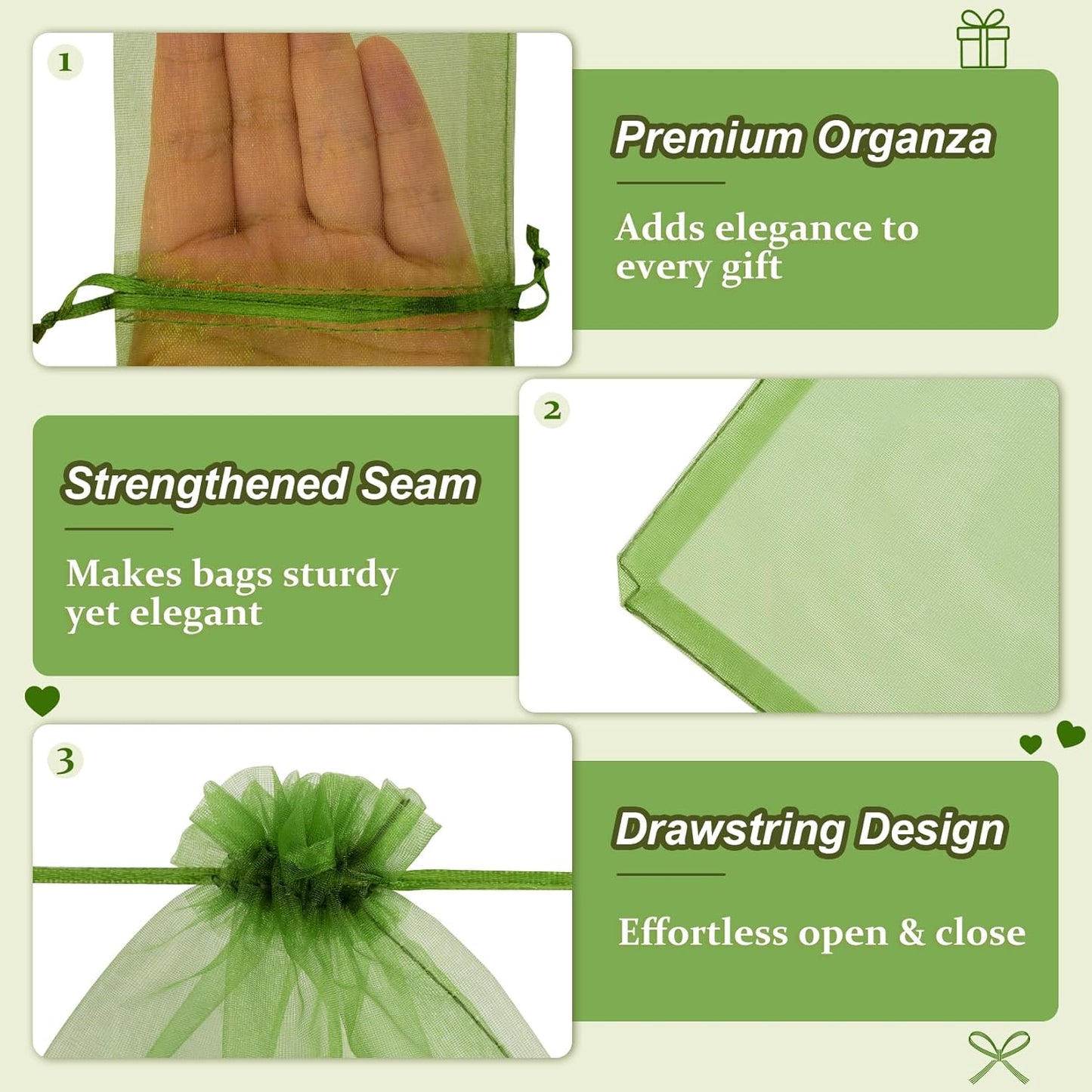 1

Premium Organza

Adds elegance to every gift

2

Strengthened Seam

Makes bags sturdy yet elegant

3

Drawstring Design

Effortless open & close