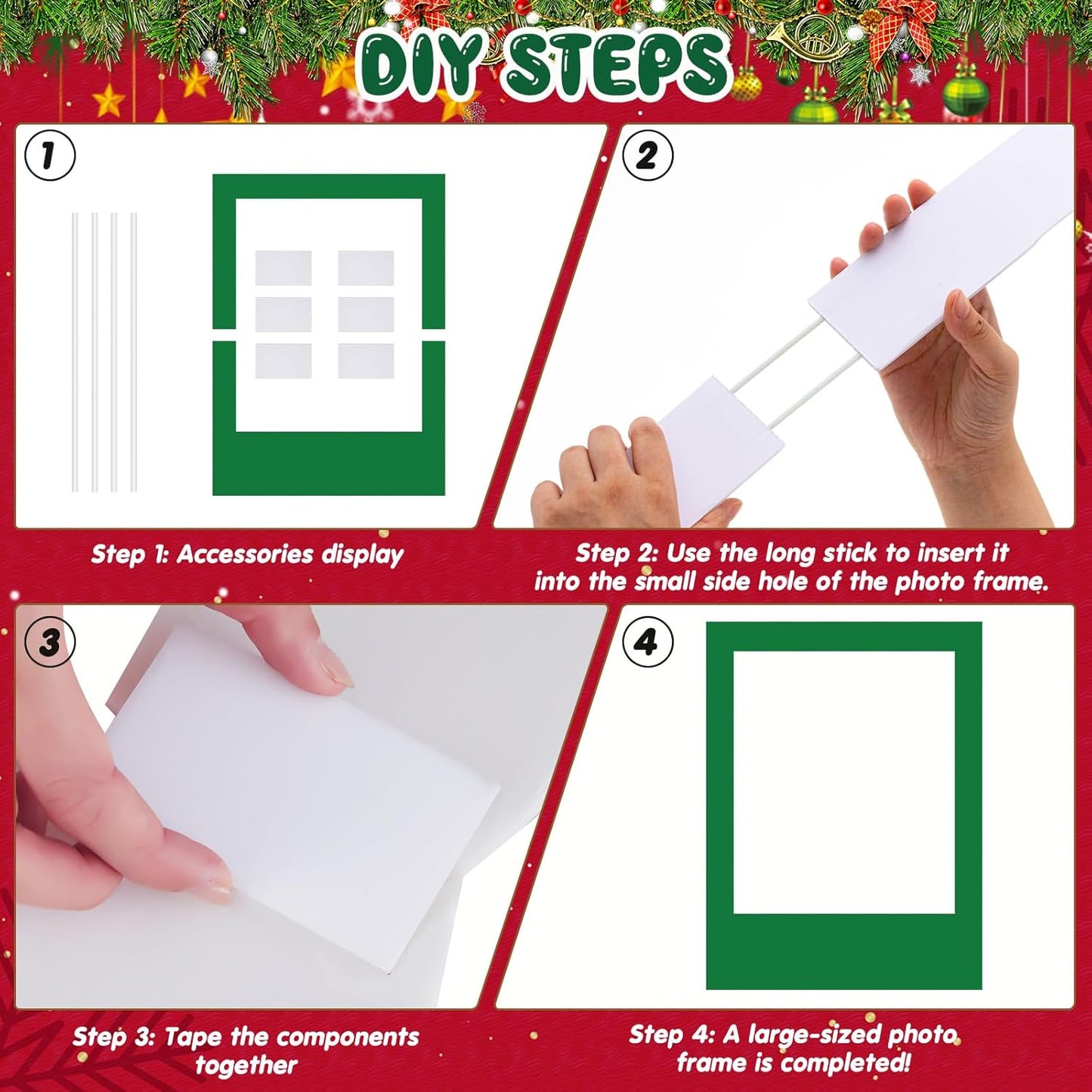 DIY STEPS

1

Step 1: Accessories display

2

Step 2: Use the long stick to insert it into the small side hole of the photo frame.

3

Step 3: Tape the components together

4

Step 4: A large-sized photo frame is completed!