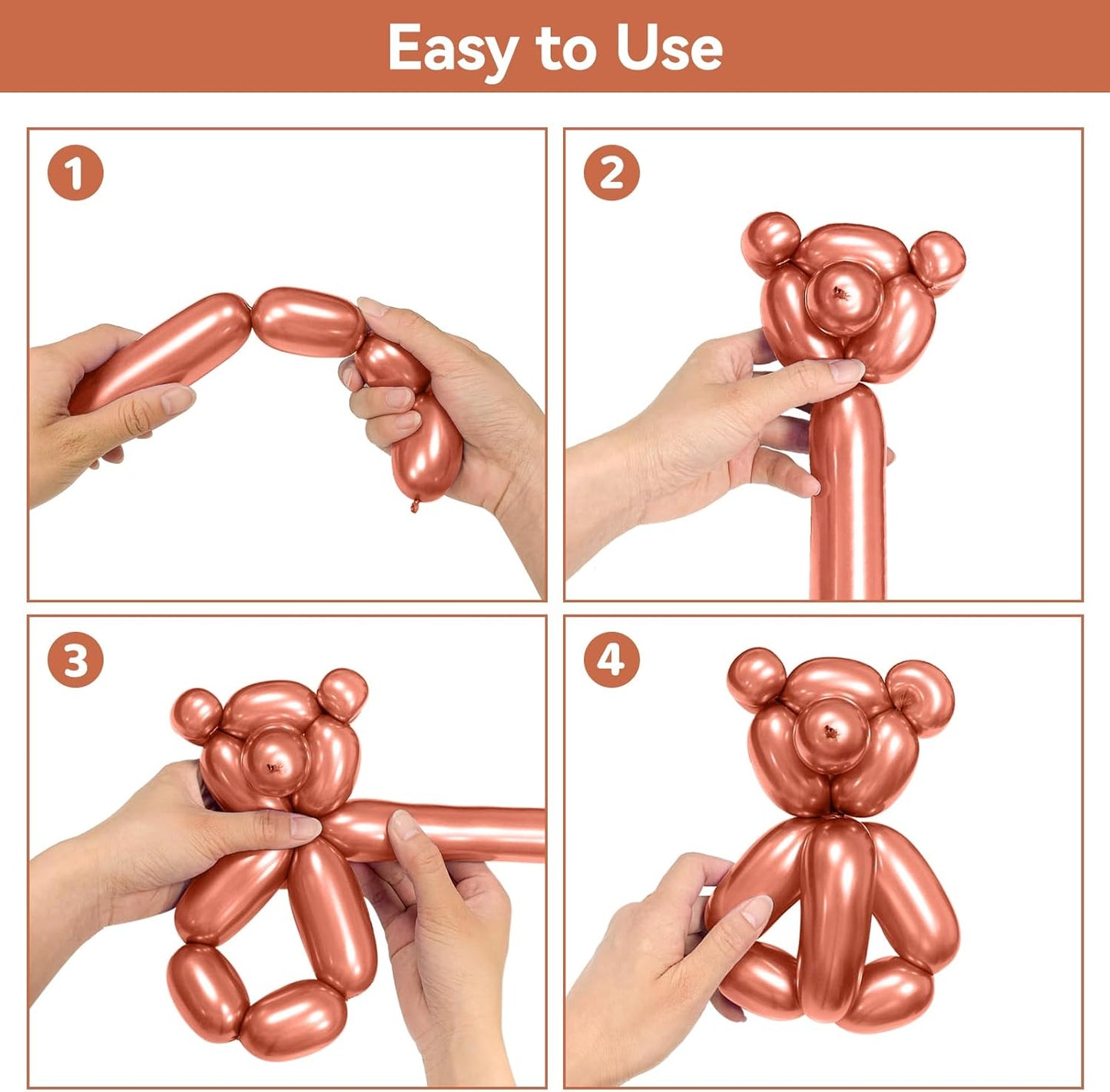 Easy to Use

1

2

3

4