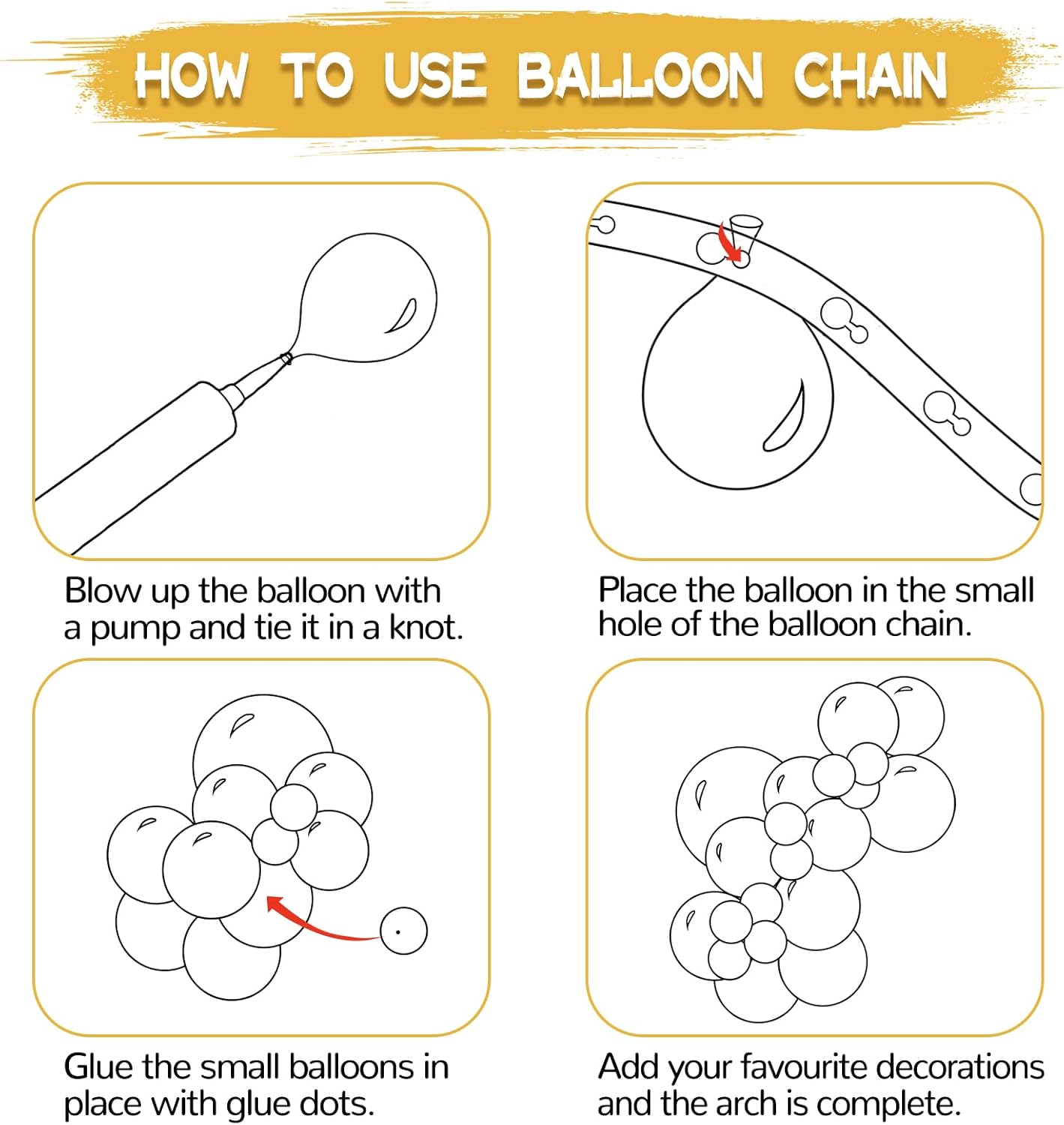 HOW TO USE BALLOON CHAIN

Blow up the balloon with a pump and tie it in a knot.

Place the balloon in the small hole of the balloon chain.

Glue the small balloons in place with glue dots.

Add your favourite decorations and the arch is complete.