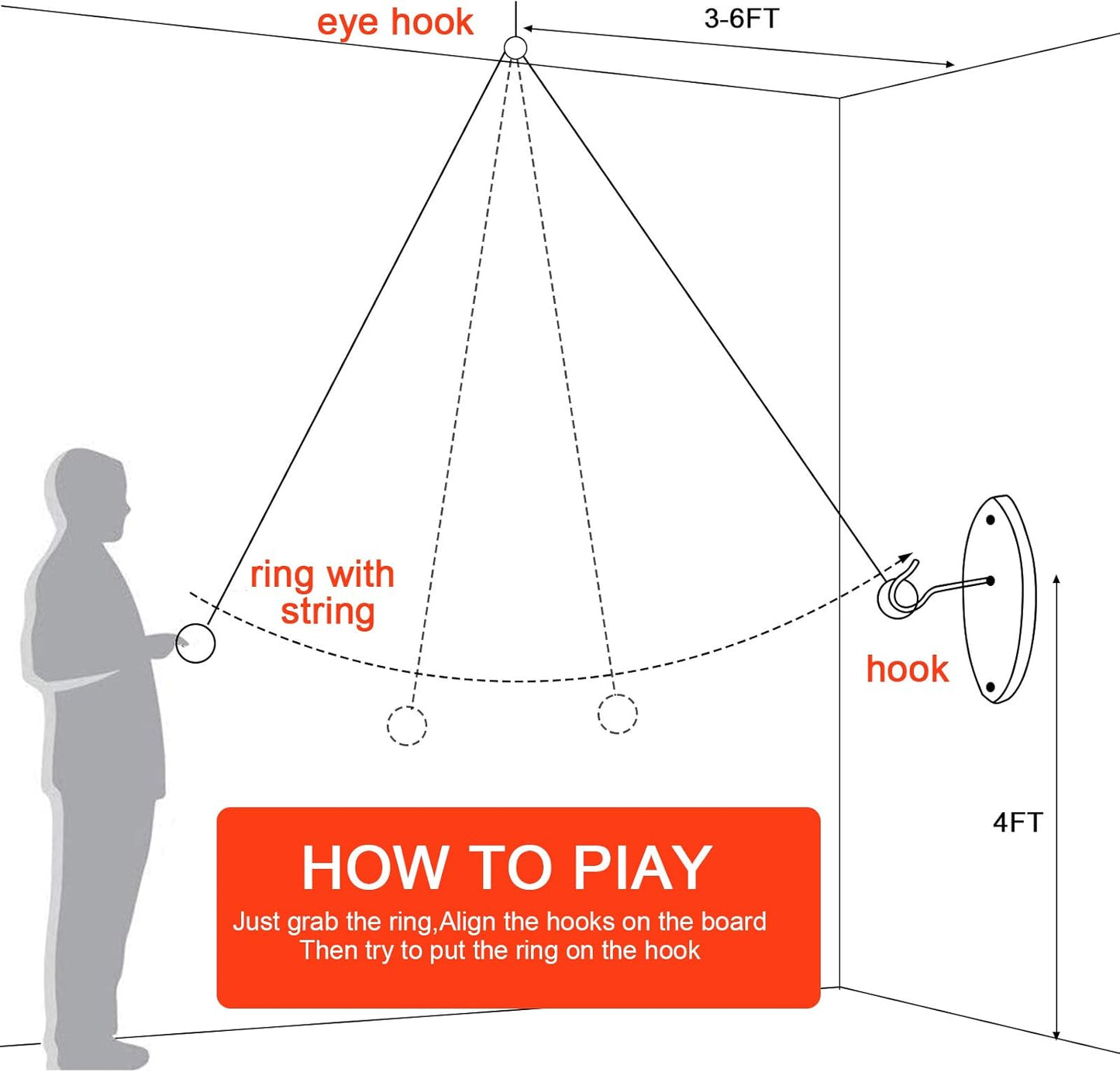 eye hook

3-6FT

ring with string

hook

4FT

HOW TO PIAY

Just grab the ring,Align the hooks on the board
Then try to put the ring on the hook