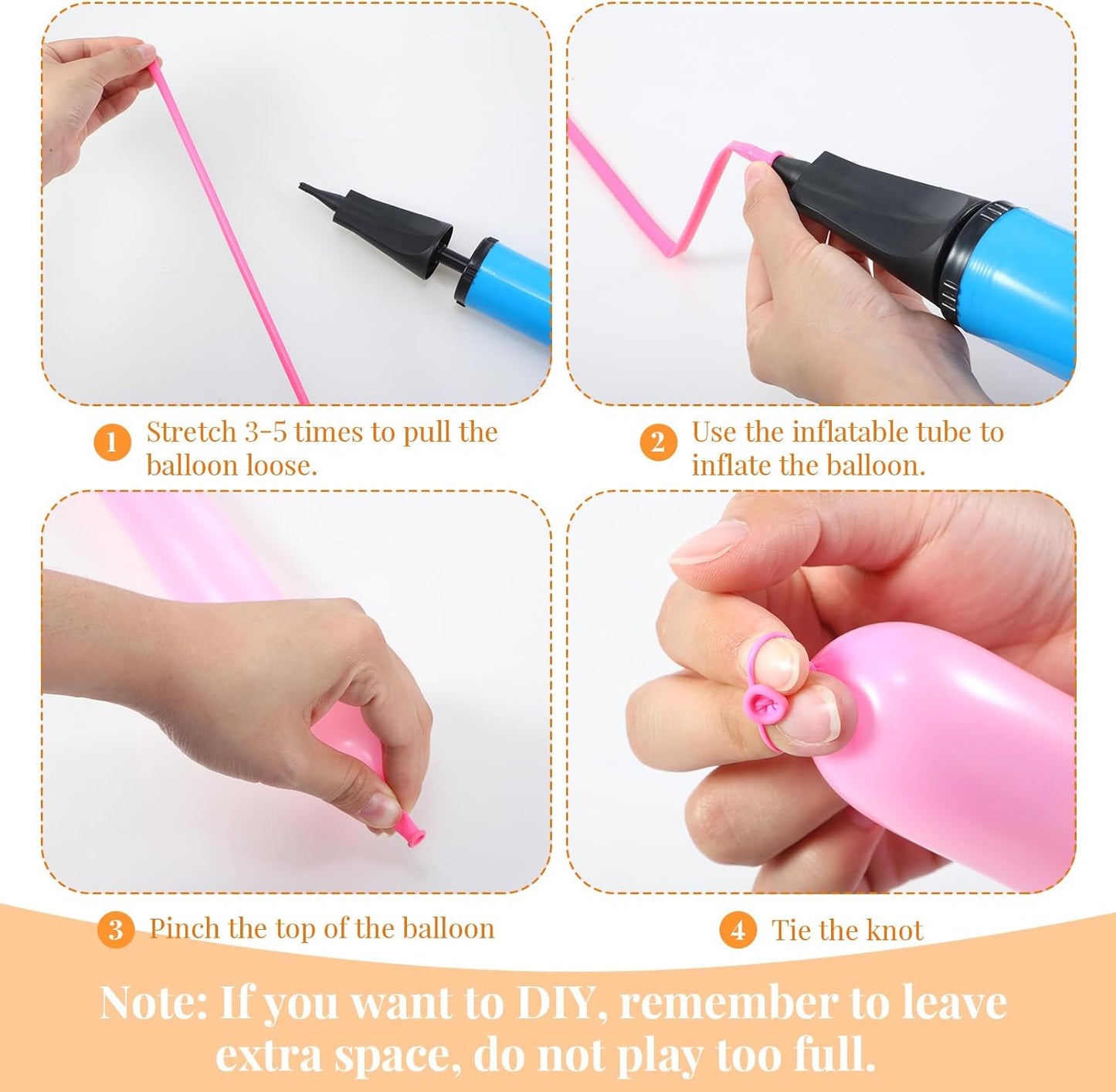 1 Stretch 3-5 times to pull the balloon loose.

2 Use the inflatable tube to inflate the balloon.

3 Pinch the top of the balloon

4 Tie the knot

Note: If you want to DIY, remember to leave extra space, do not play too full.