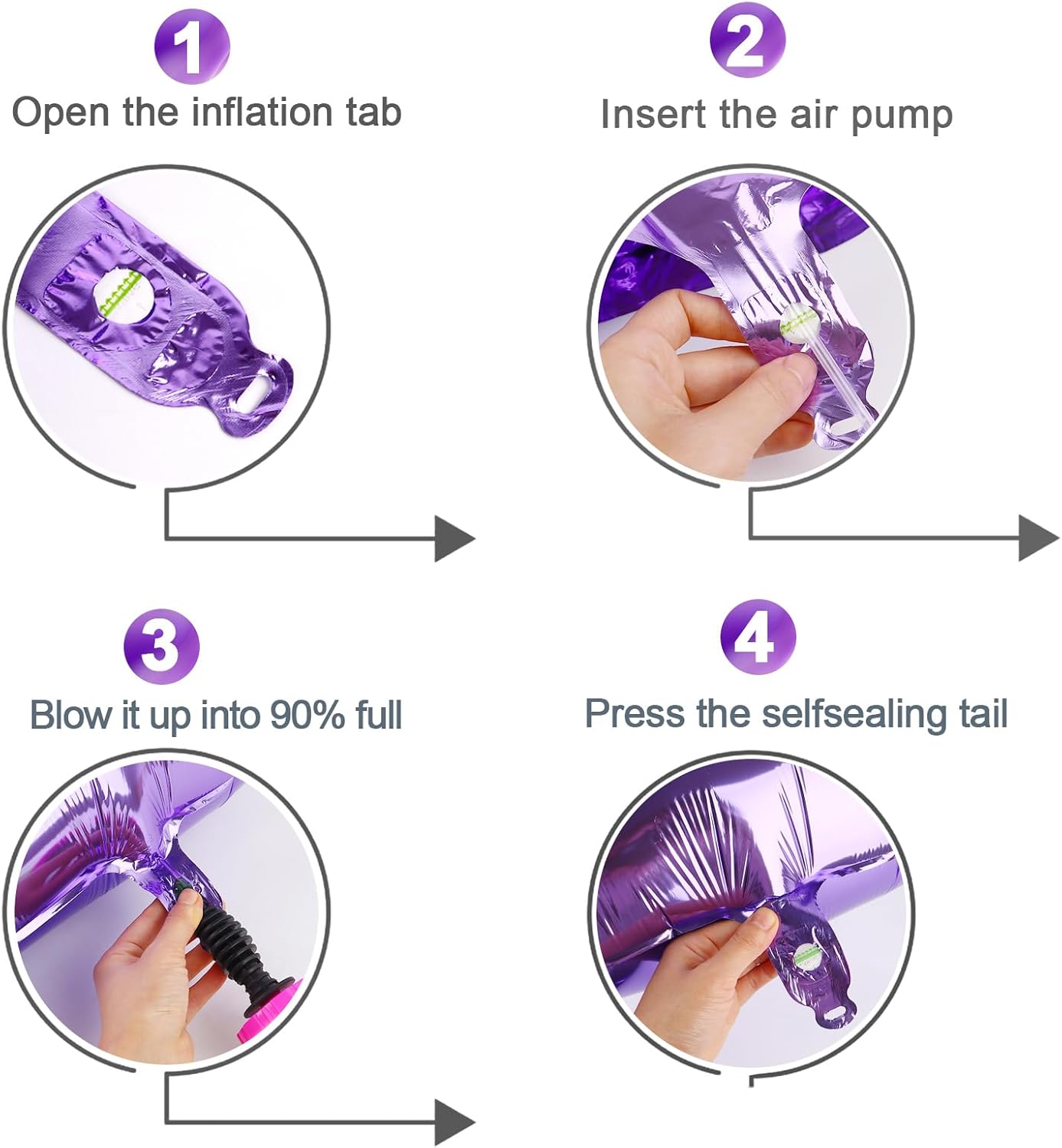 1
Open the inflation tab

2
Insert the air pump

3
Blow it up into 90% full

4
Press the selfsealing tail