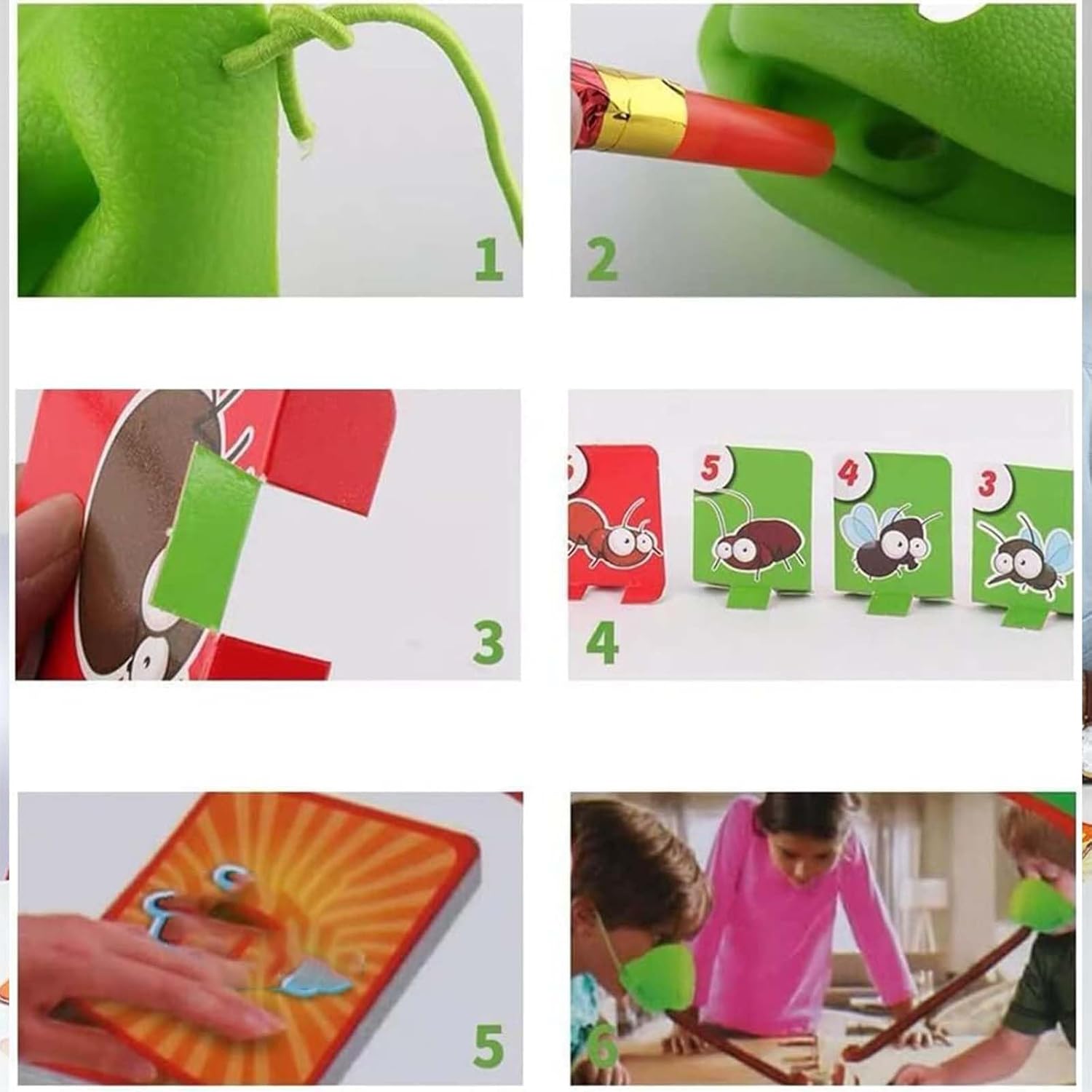 1

2

3

5 4 3

4

5

6