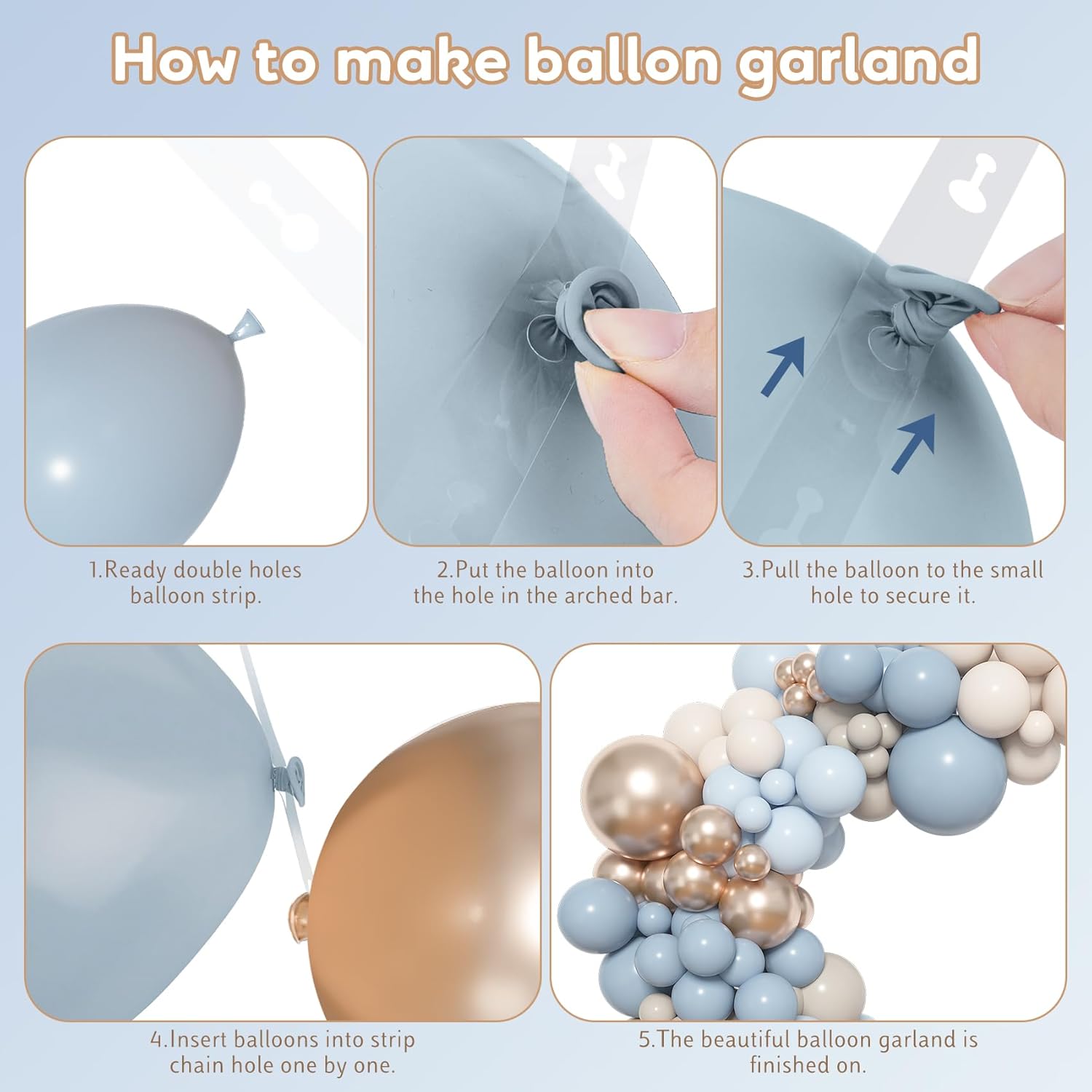 How to make ballon garland

1.Ready double holes balloon strip.

2.Put the balloon into the hole in the arched bar.

3.Pull the balloon to the small hole to secure it.

4.Insert balloons into strip chain hole one by one.

5.The beautiful balloon garland is finished on.