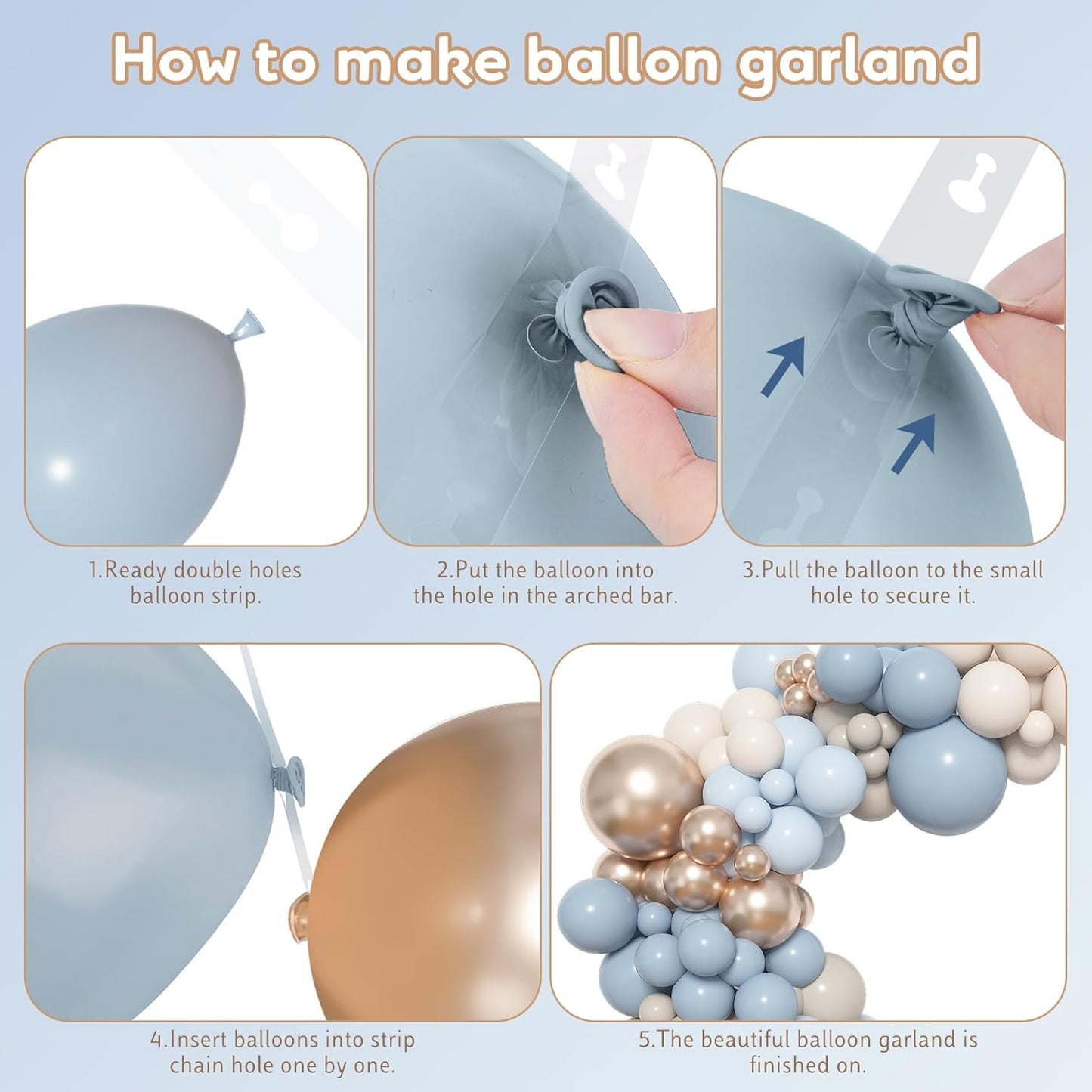 How to make ballon garland

1.Ready double holes balloon strip.

2.Put the balloon into the hole in the arched bar.

3.Pull the balloon to the small hole to secure it.

4.Insert balloons into strip chain hole one by one.

5.The beautiful balloon garland is finished on.