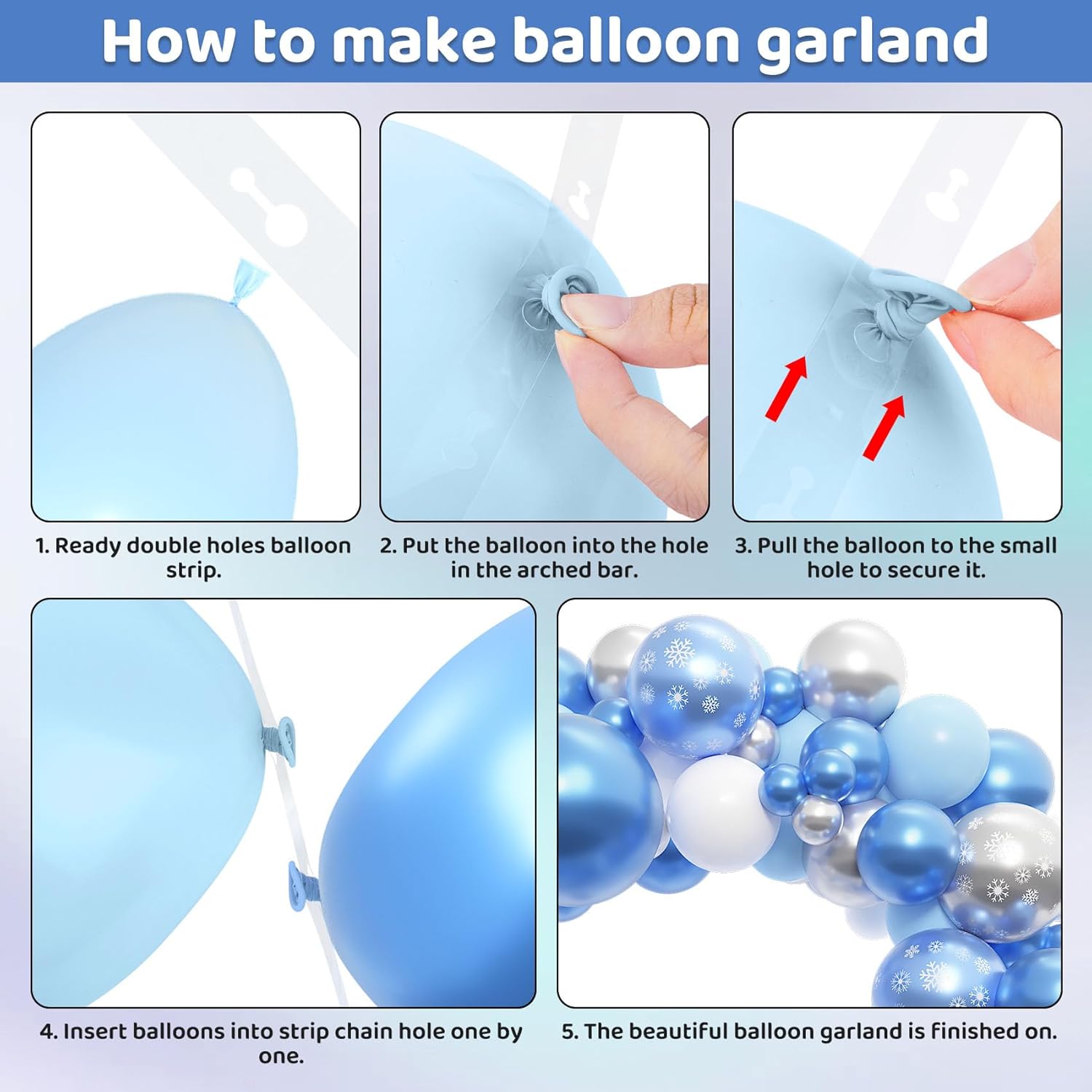 How to make balloon garland

1. Ready double holes balloon strip.

2. Put the balloon into the hole in the arched bar.

3. Pull the balloon to the small hole to secure it.

4. Insert balloons into strip chain hole one by one.

5. The beautiful balloon garland is finished on.