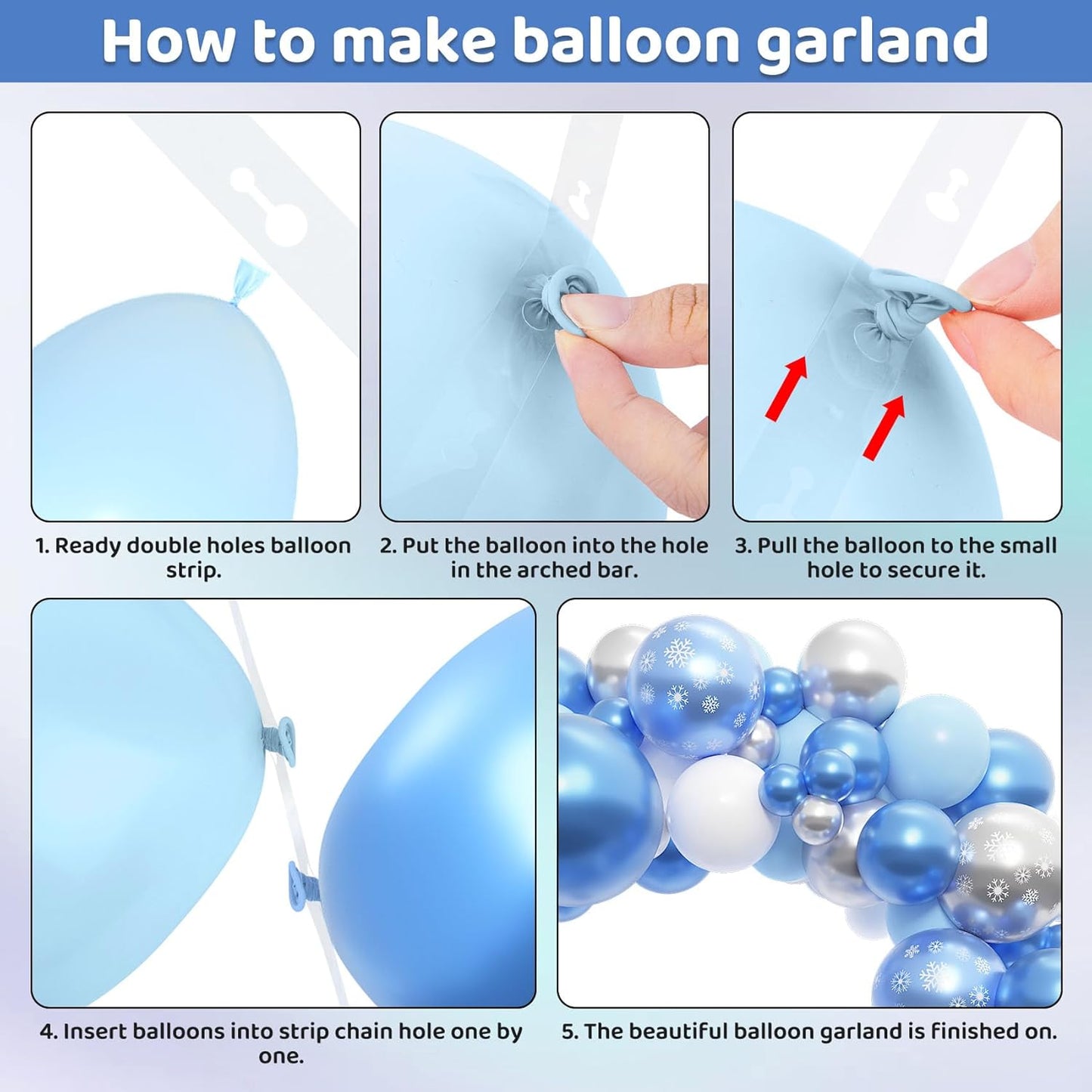 How to make balloon garland

1. Ready double holes balloon strip.

2. Put the balloon into the hole in the arched bar.

3. Pull the balloon to the small hole to secure it.

4. Insert balloons into strip chain hole one by one.

5. The beautiful balloon garland is finished on.