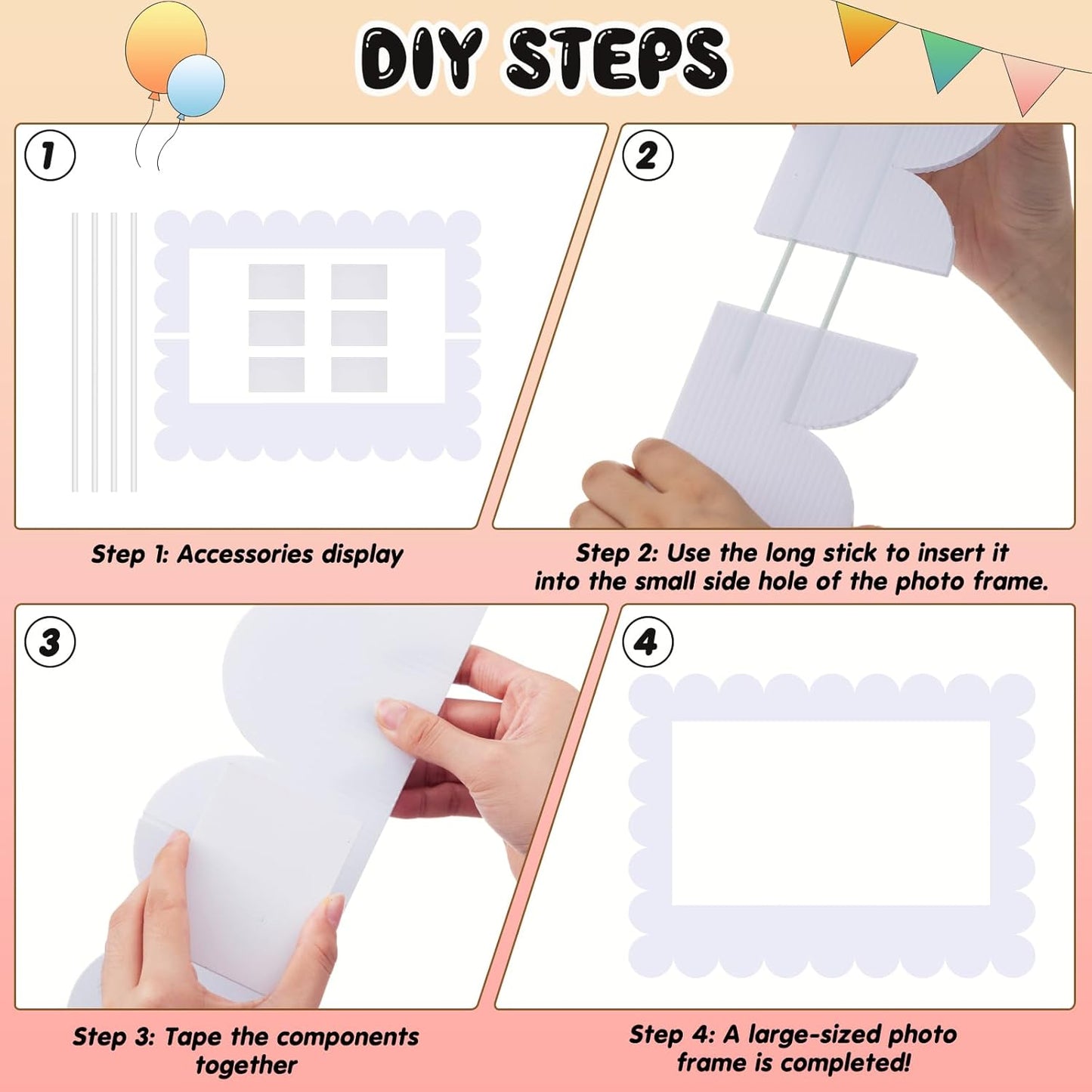 DIY STEPS

1

Step 1: Accessories display

2

Step 2: Use the long stick to insert it into the small side hole of the photo frame.

3

Step 3: Tape the components together

4

Step 4: A large-sized photo frame is completed!