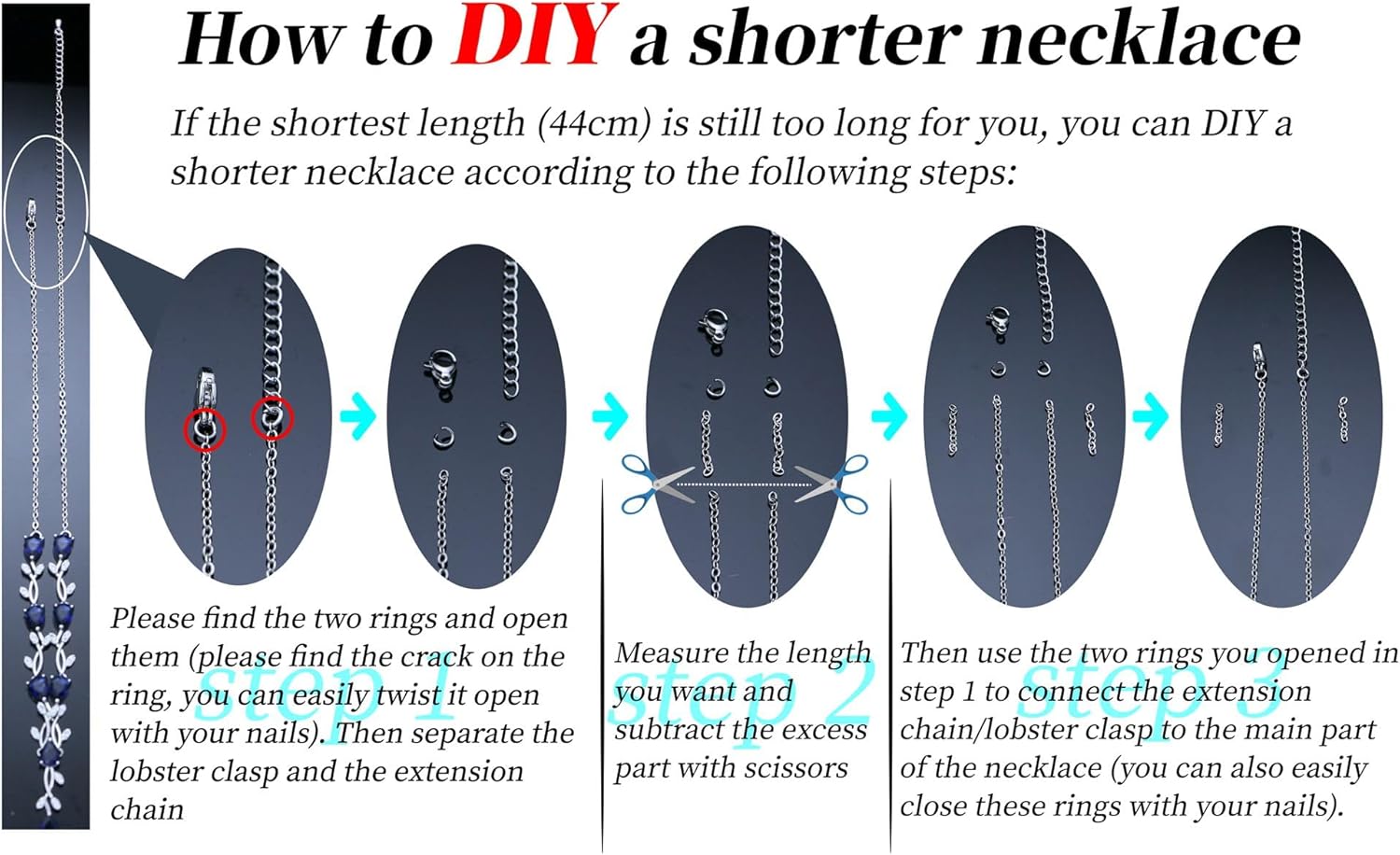 How to DIY a shorter necklace

If the shortest length (44cm) is still too long for you, you can DIY a shorter necklace according to the following steps:

step 1

Please find the two rings and open them (please find the crack on the ring, you can easily twist it open with your nails). Then separate the lobster clasp and the extension chain

step 2

Measure the length you want and subtract the excess part with scissors

step 3

Then use the two rings you opened in step 1 to connect the extension chain/lobster clasp to the main part of the necklace (you can also easily close these rings with your nails).