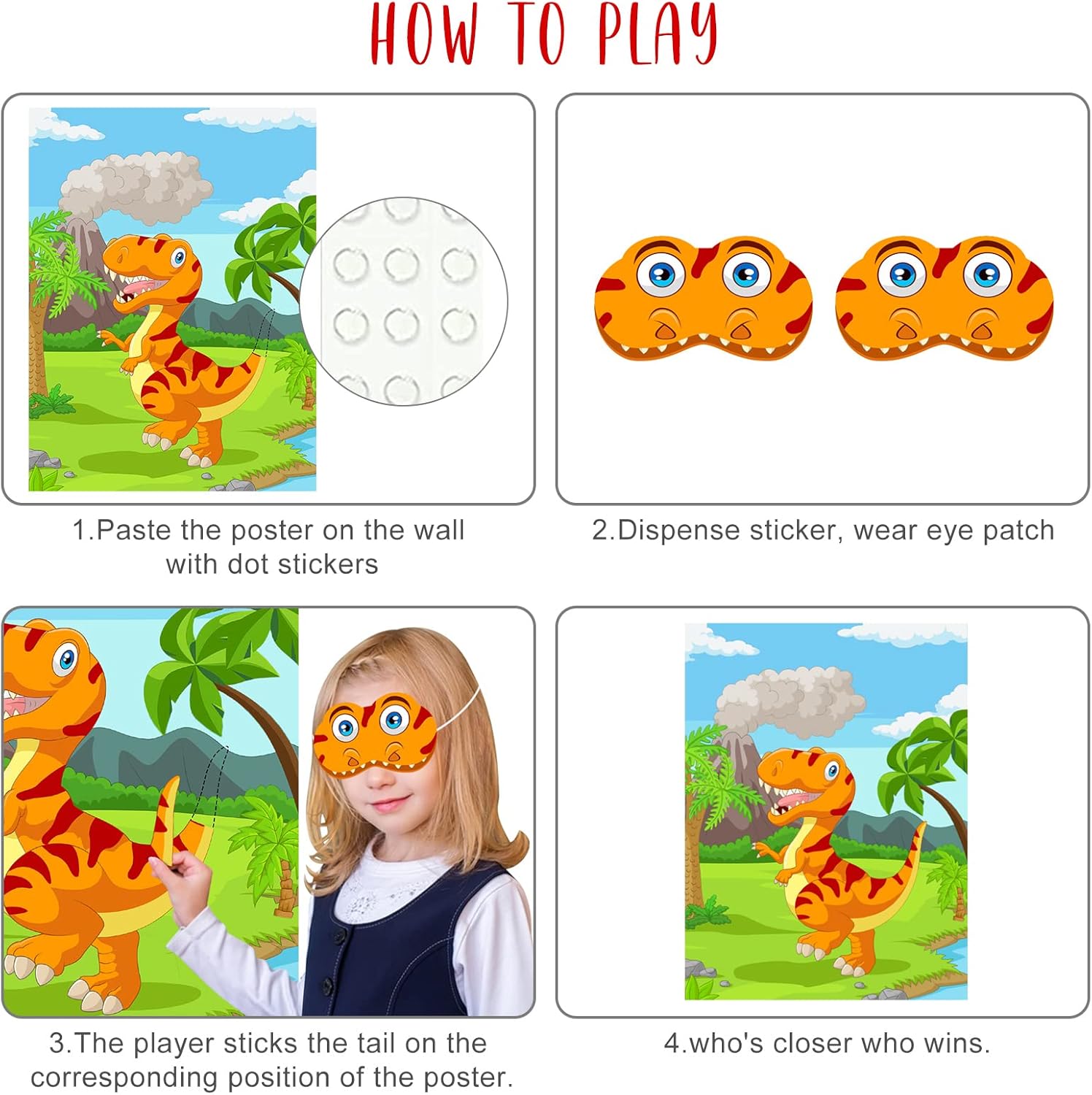 HOW TO PLAY

1.Paste the poster on the wall with dot stickers

2.Dispense sticker, wear eye patch

3.The player sticks the tail on the corresponding position of the poster.

4.who's closer who wins.