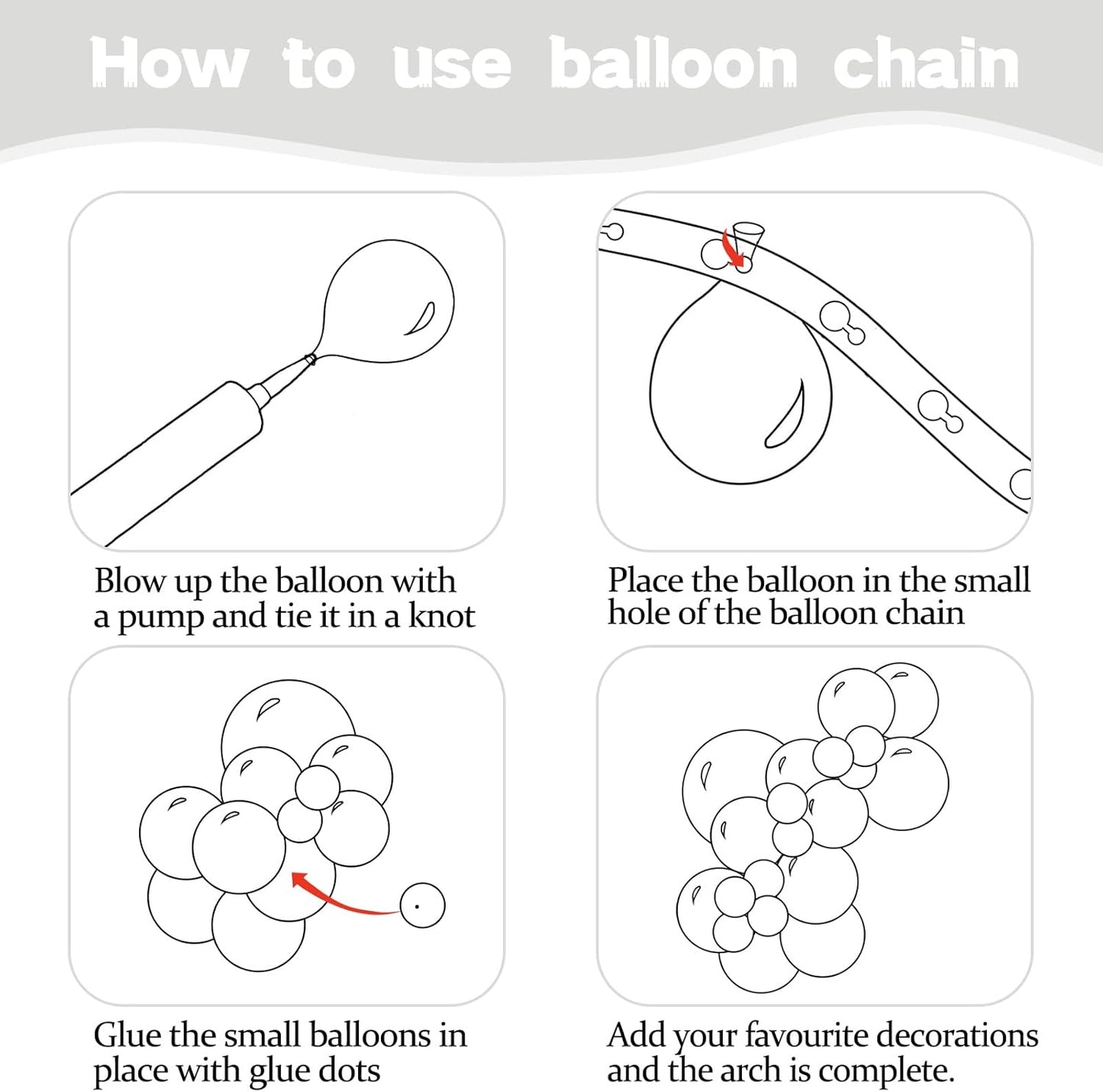 How to use balloon chain

Blow up the balloon with a pump and tie it in a knot

Place the balloon in the small hole of the balloon chain

Glue the small balloons in place with glue dots

Add your favourite decorations and the arch is complete.