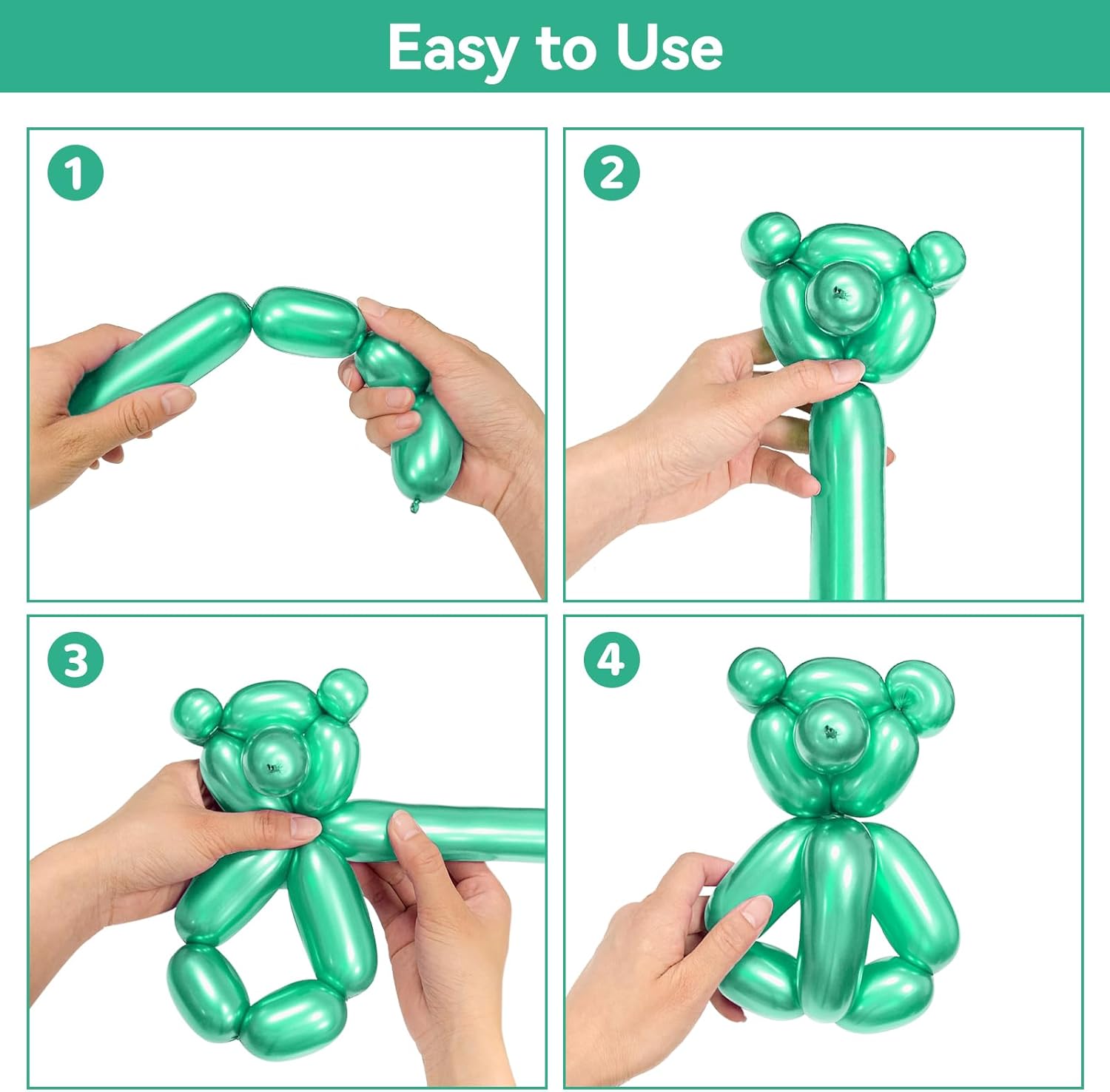 Easy to Use

1

2

3

4