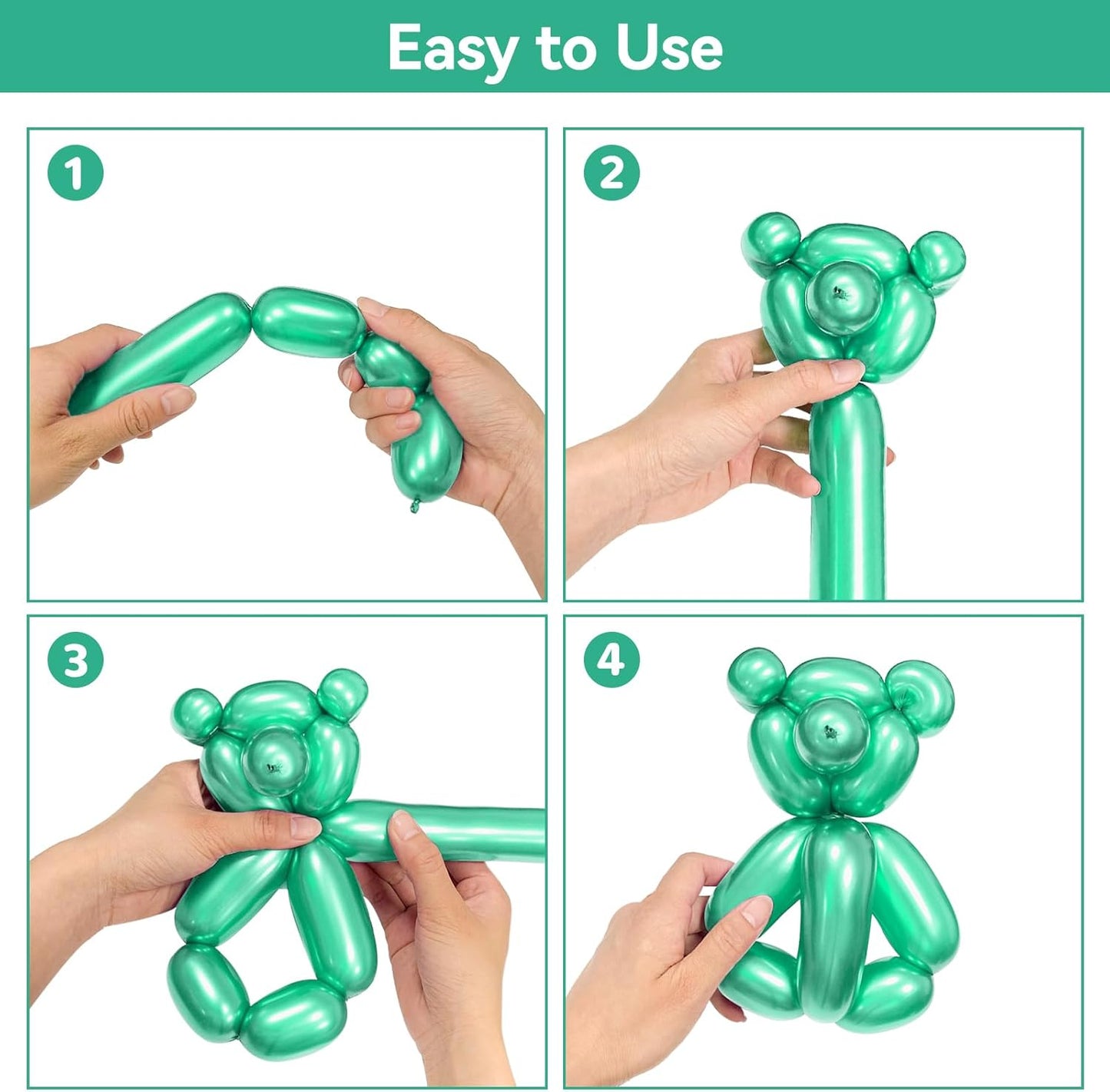 Easy to Use

1

2

3

4