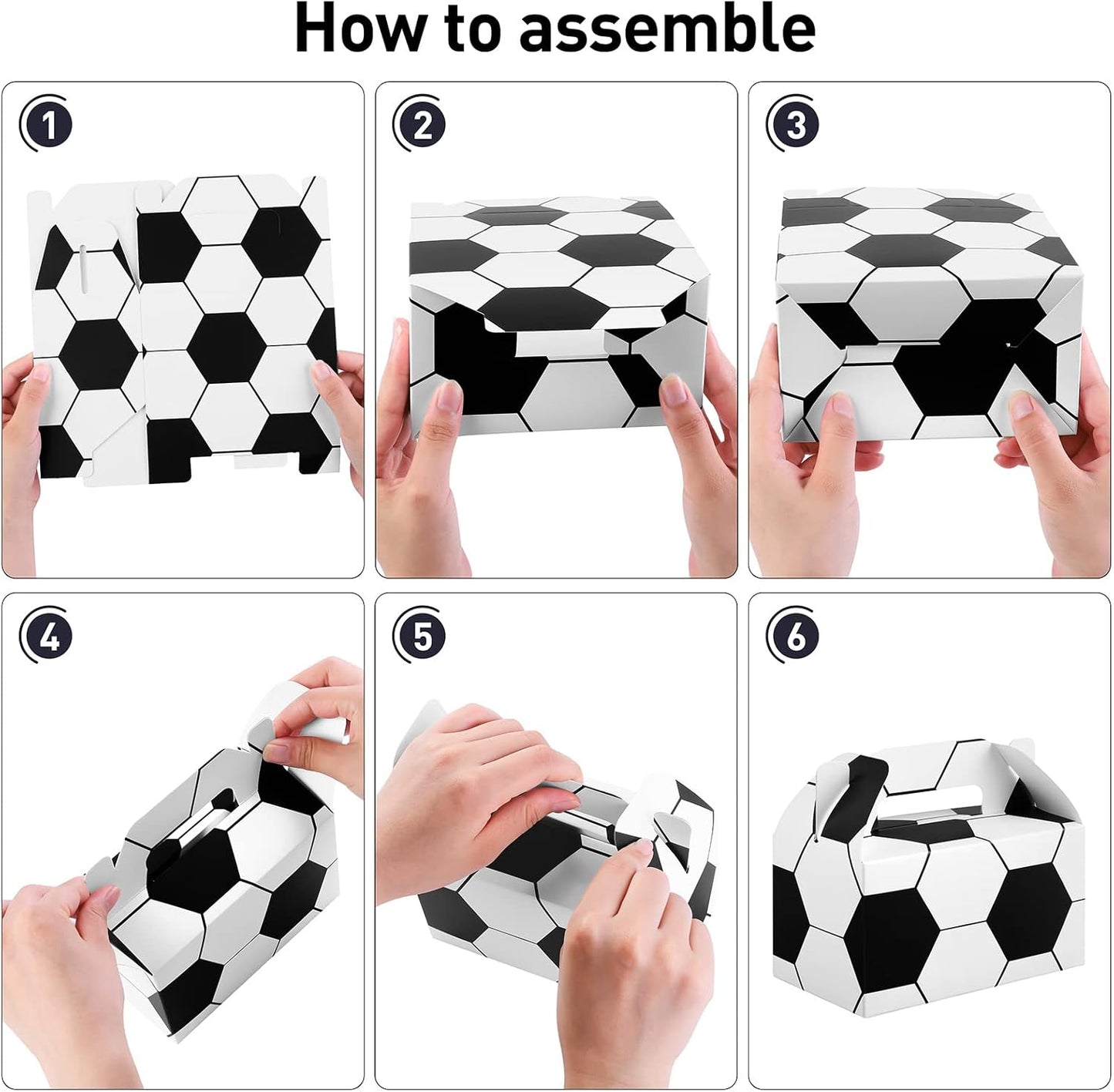 How to assemble

1

2

3

4

5

6