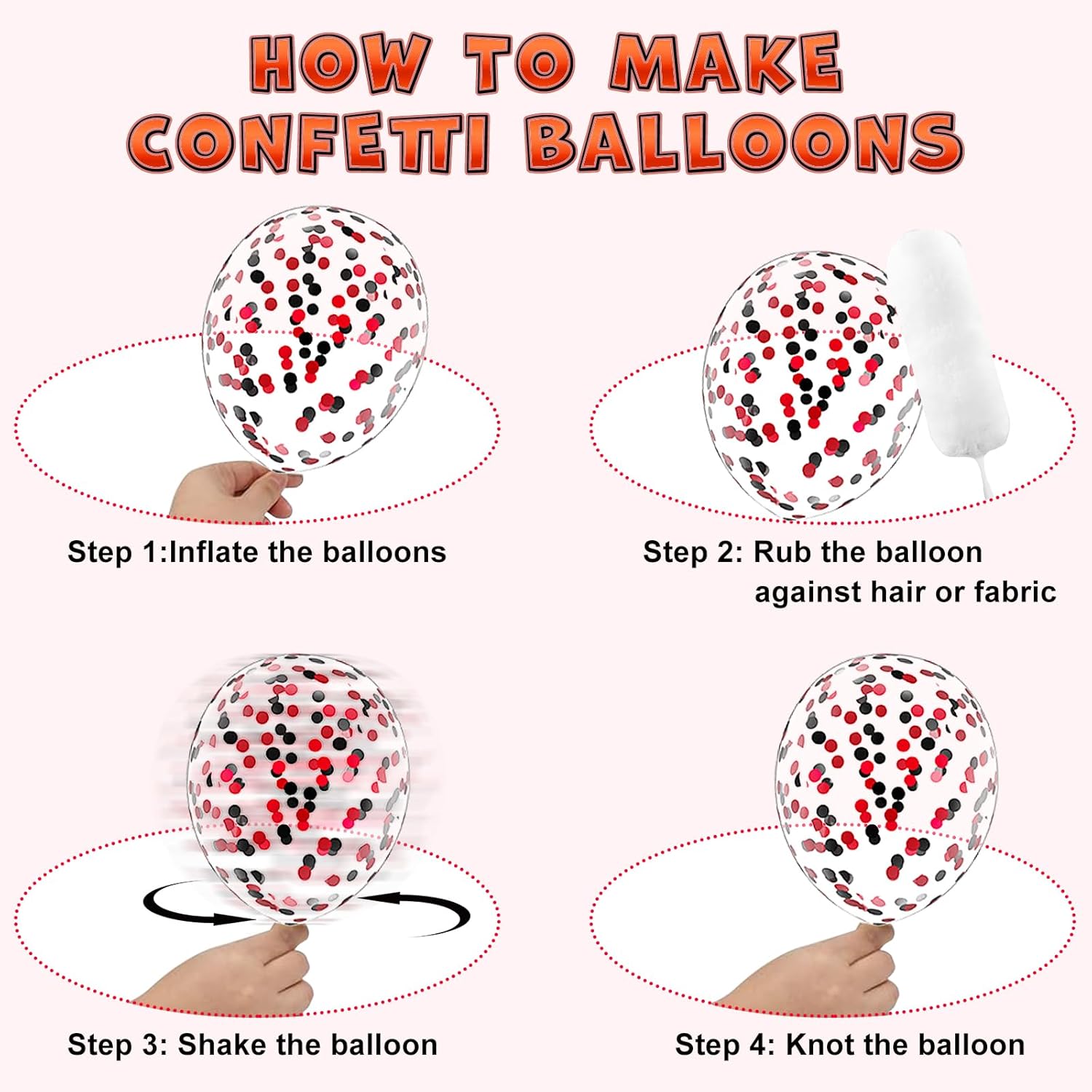 HOW TO MAKE CONFETTI BALLOONS

Step 1:Inflate the balloons

Step 2: Rub the balloon against hair or fabric

Step 3: Shake the balloon

Step 4: Knot the balloon