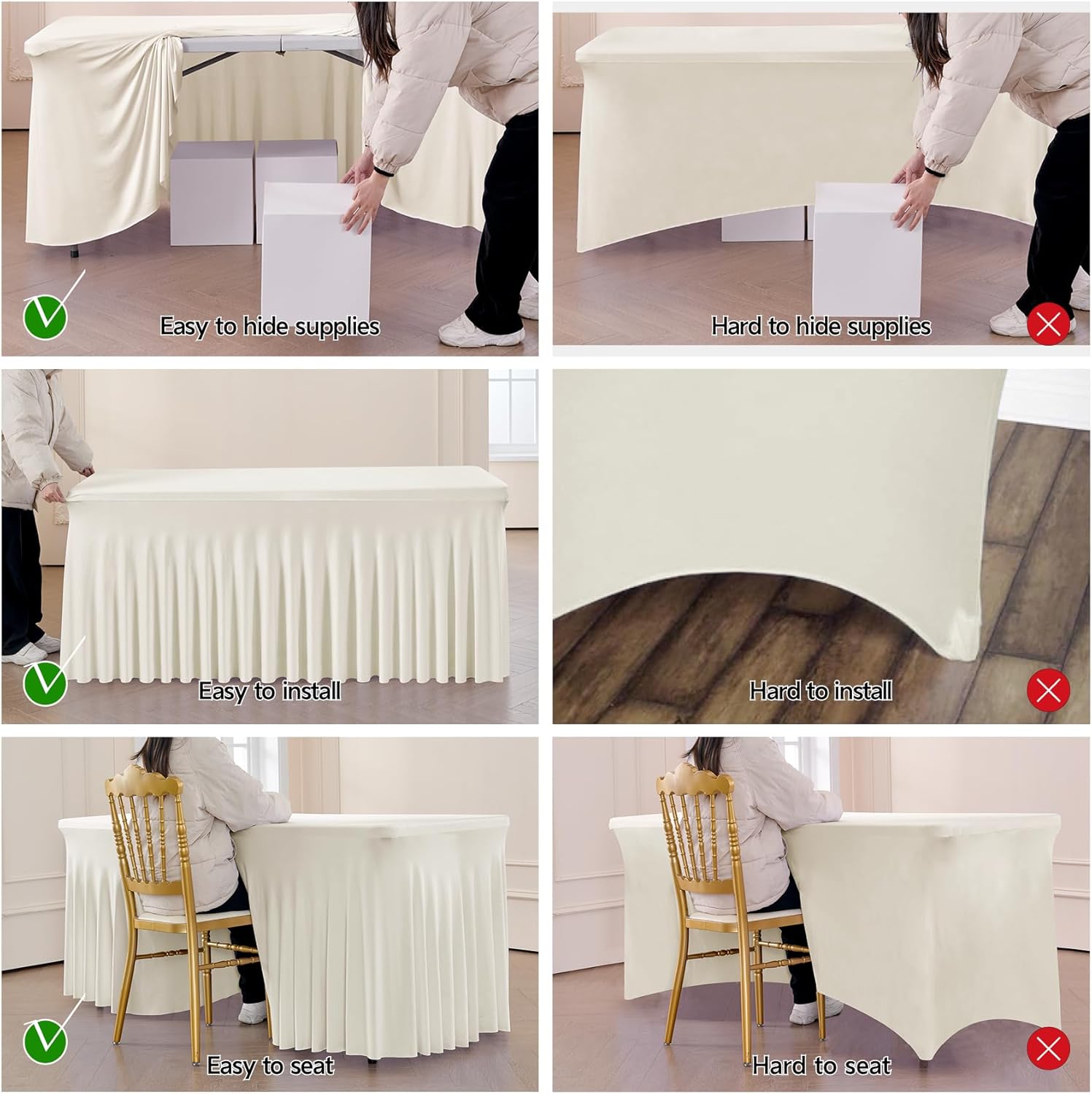 Easy to hide supplies

Hard to hide supplies

Easy to install

Hard to install

Easy to seat

Hard to seat