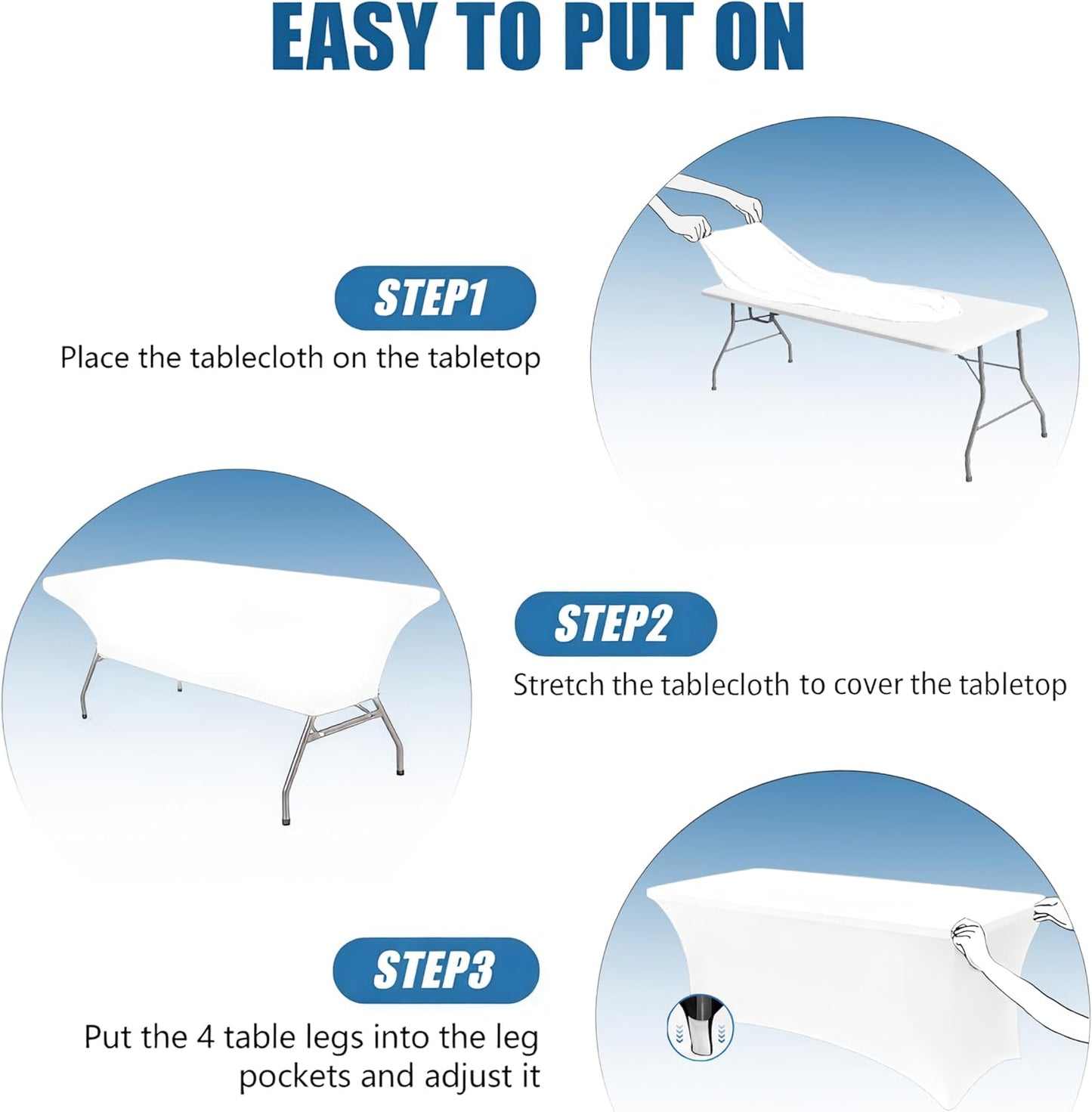 EASY TO PUT ON

STEP1

Place the tablecloth on the tabletop

STEP2

Stretch the tablecloth to cover the tabletop

STEP3

Put the 4 table legs into the leg pockets and adjust it