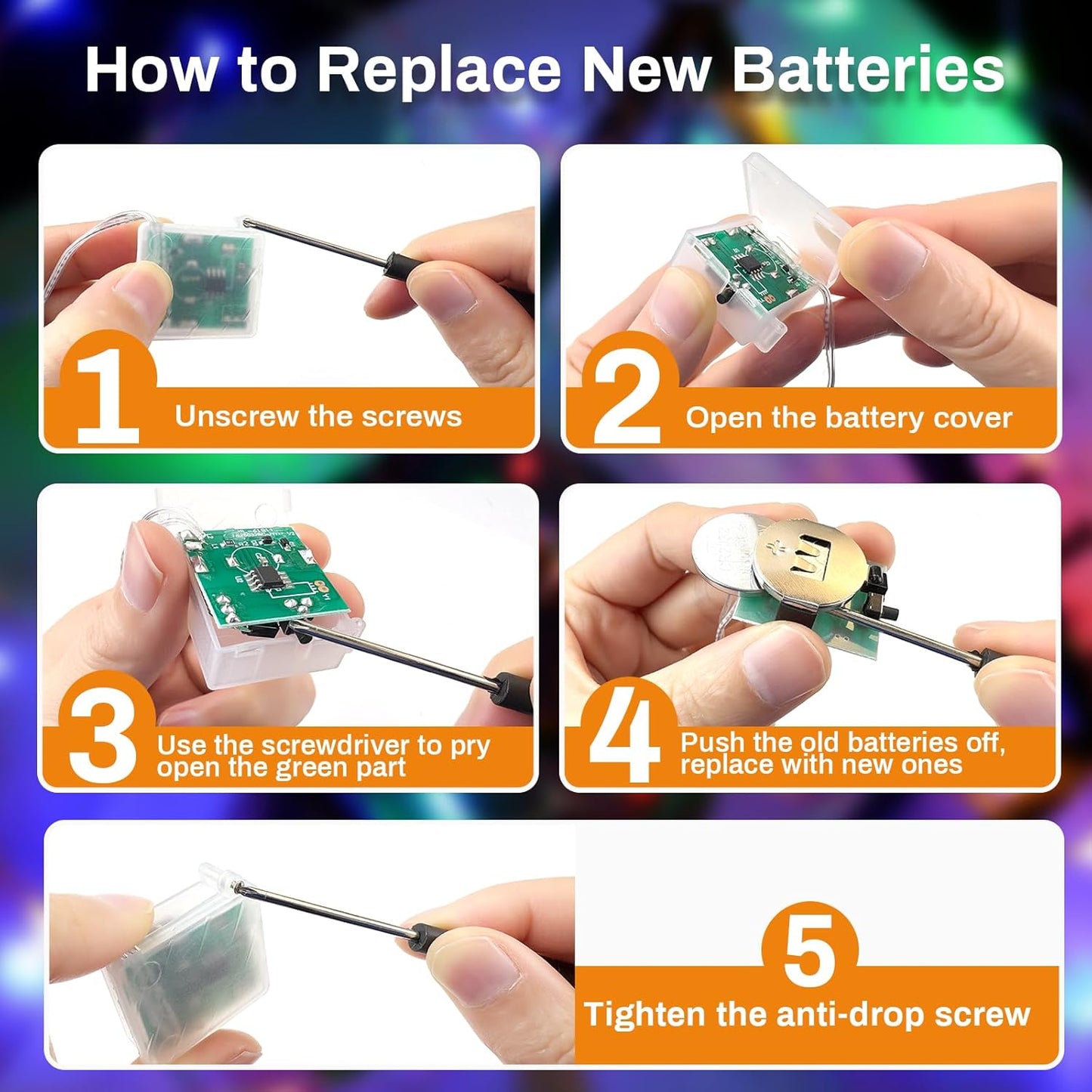 How to Replace New Batteries

1 Unscrew the screws

2 Open the battery cover

3 Use the screwdriver to pry open the green part

4 Push the old batteries off, replace with new ones

5 Tighten the anti-drop screw