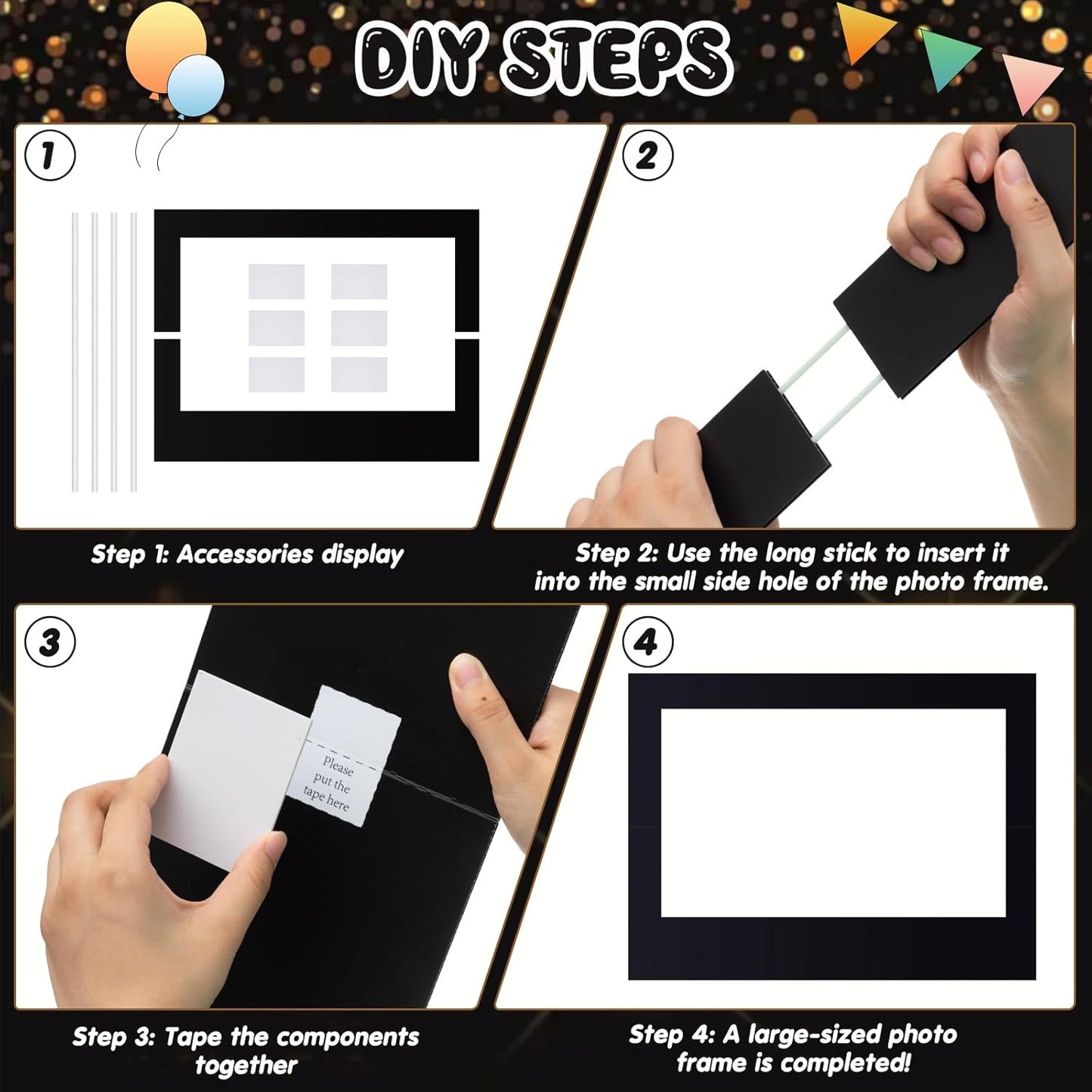 DIY STEPS

1

Step 1: Accessories display

2

Step 2: Use the long stick to insert it into the small side hole of the photo frame.

3

Please put the tape here

Step 3: Tape the components together

4

Step 4: A large-sized photo frame is completed!