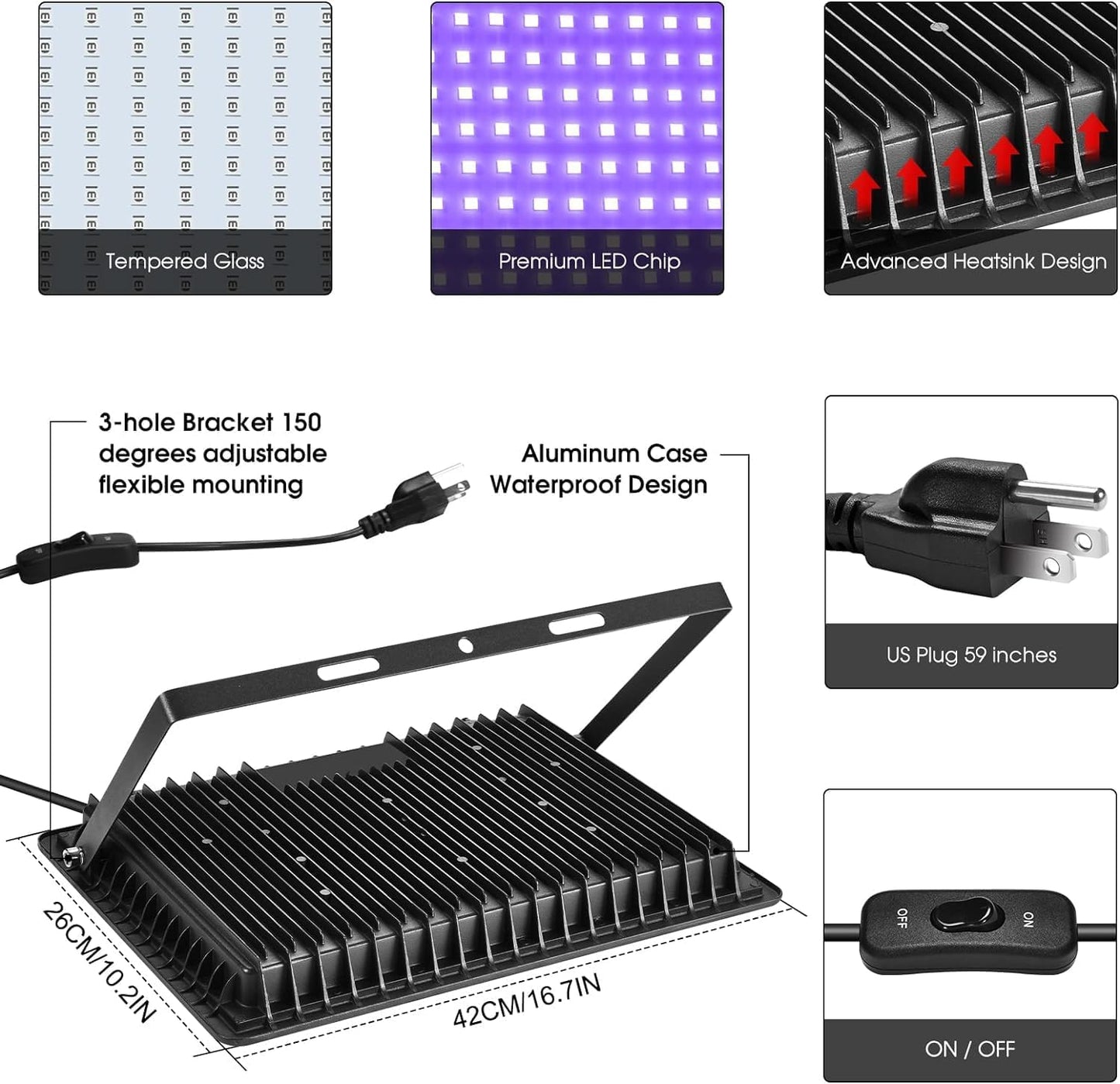 Tempered Glass

Premium LED Chip

Advanced Heatsink Design

3-hole Bracket 150 degrees adjustable flexible mounting

Aluminum Case Waterproof Design

US Plug 59 inches

26CM/10.2IN

42CM/16.7IN

OFF ON

ON / OFF