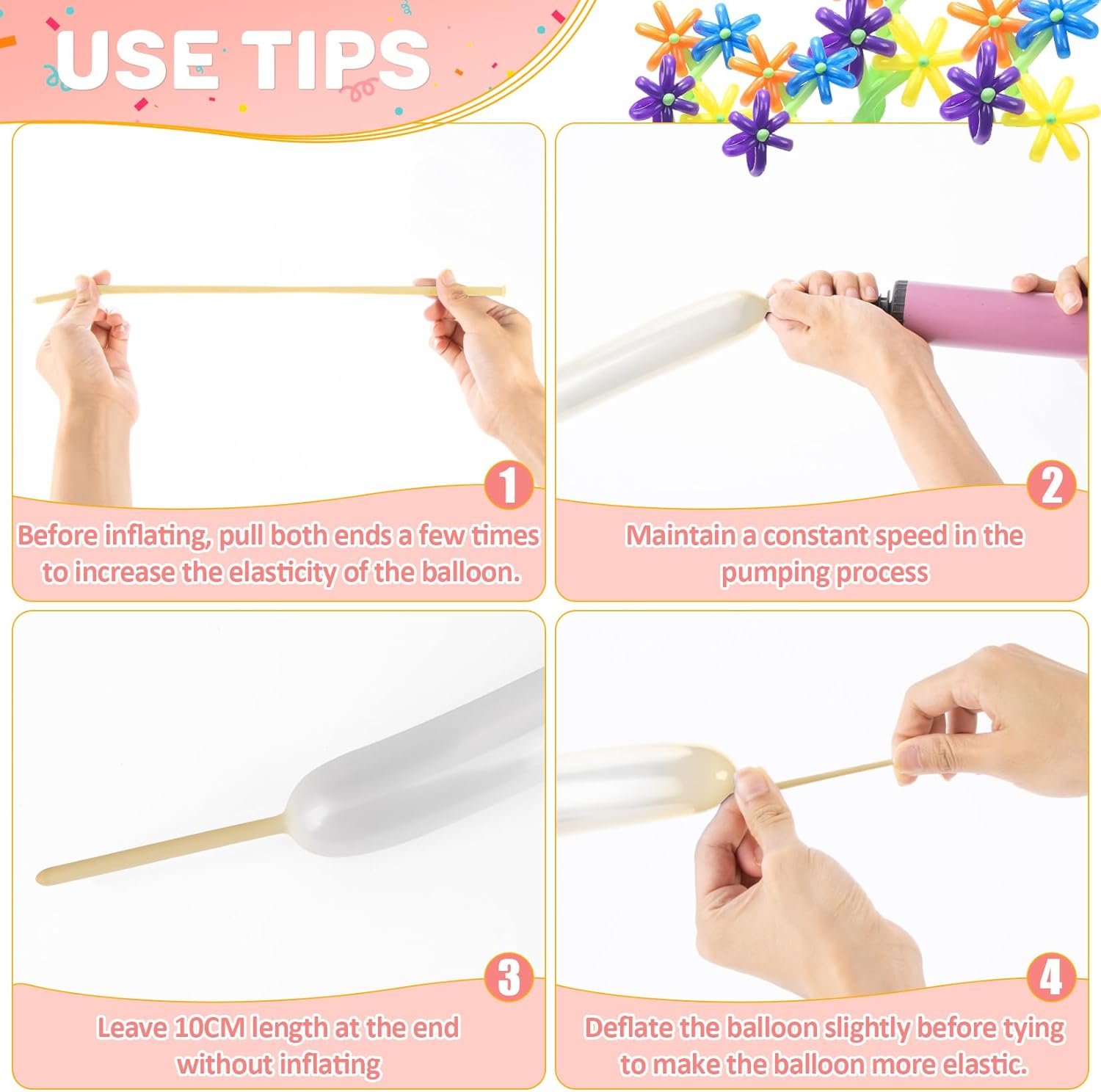 USE TIPS

1

Before inflating, pull both ends a few times to increase the elasticity of the balloon.

2

Maintain a constant speed in the pumping process

3

Leave 10CM length at the end without inflating

4

Deflate the balloon slightly before tying to make the balloon more elastic.